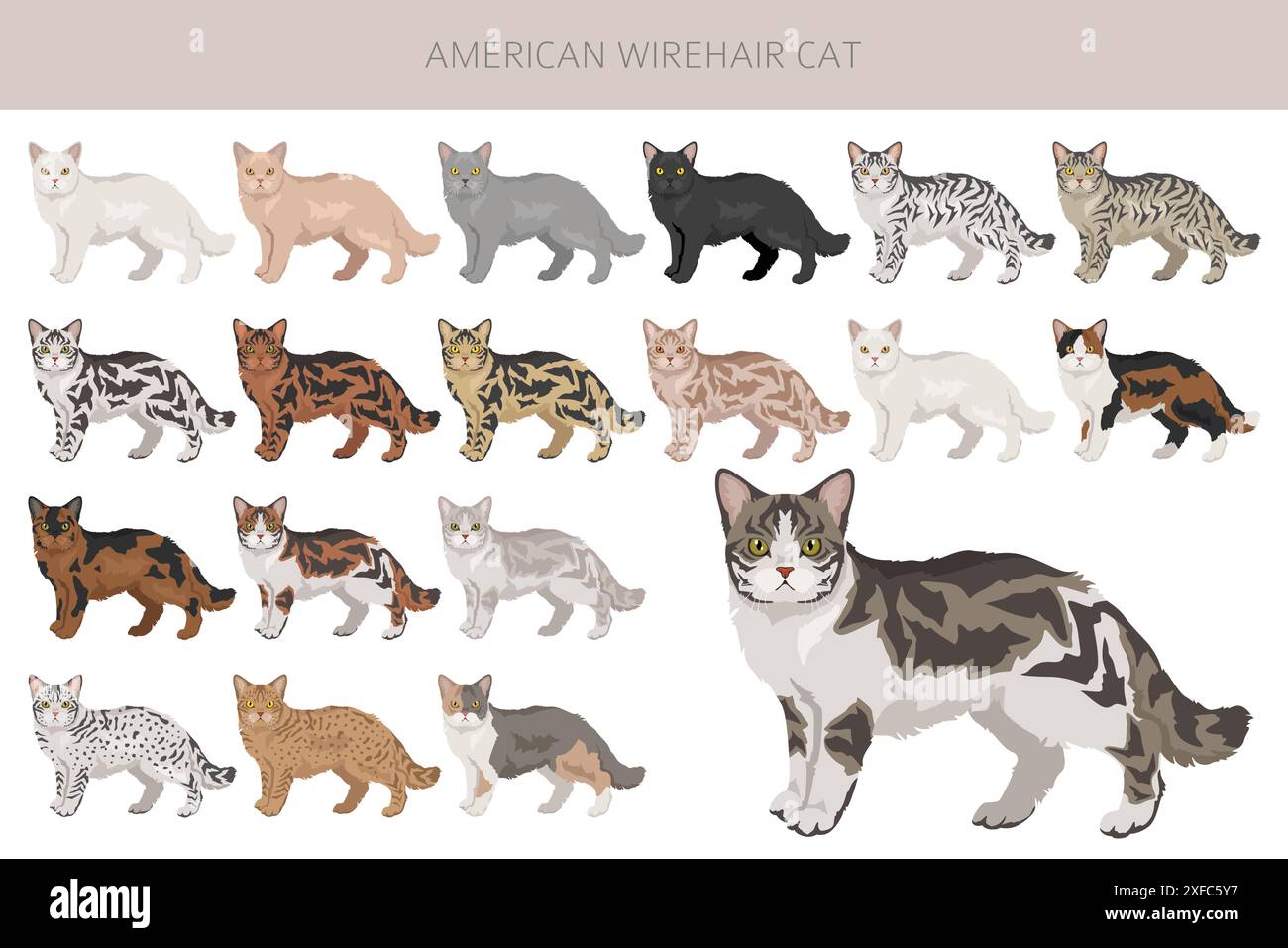 AMERICAN WIREHAIR CAT

alamy

Image ID: 2XFC5Y7
www.alamy.com