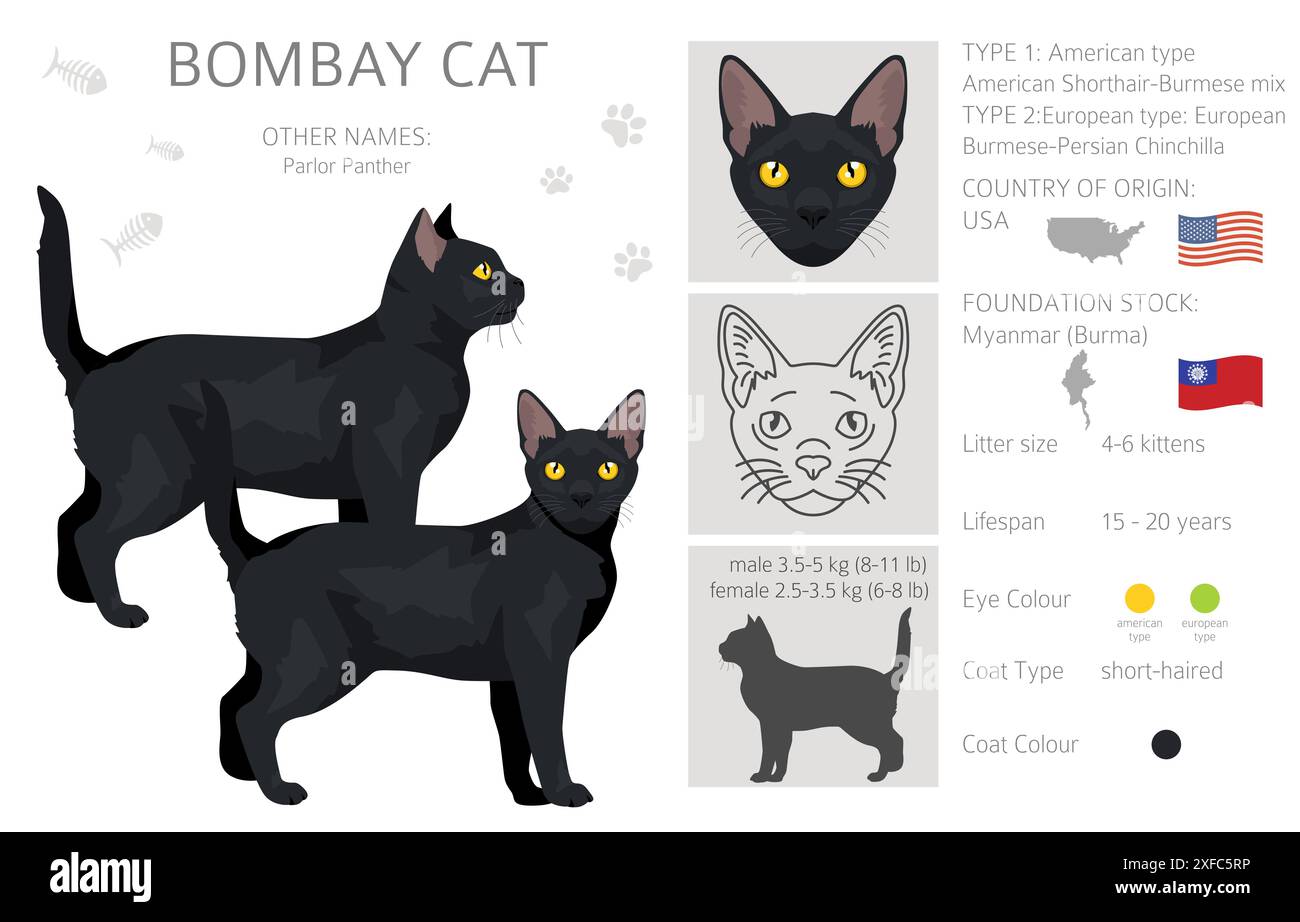 BOMBAY CAT

OTHER NAMES:
Parlor Panther

male 3.5-5 kg (8-11 lb)
female 2.5-3.5 kg (6-8 lb)

TYPE 1: American type
American Shorthair-Burmese mix
TYPE 2:European type: European Burmese-Persian Chinchilla

COUNTRY OF ORIGIN:
USA

FOUNDATION STOCK:
Myanmar (Burma)

Litter size 4-6 kittens

Lifespan 15 - 20 years

Eye Colour american type european type

Coat Type short-haired

Coat Colour

alamy

Image ID: 2XFC5RP
www.alamy.com