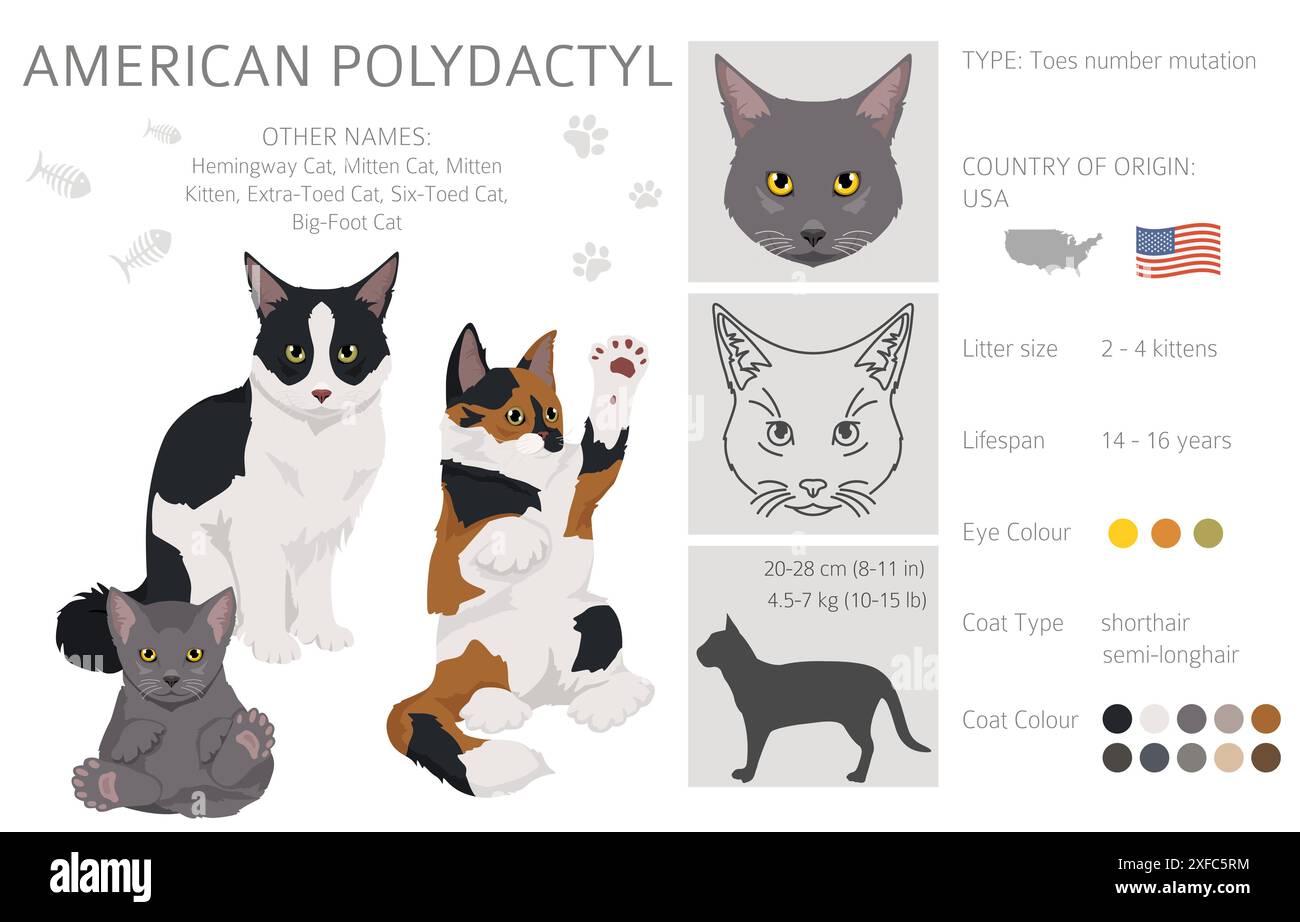 AMERICAN POLYDACTYL

OTHER NAMES:
Hemingway Cat, Mitten Cat, Mitten Kitten, Extra-Toed Cat, Six-Toed Cat, Big-Foot Cat

20-28 cm (8-11 in)
4.5-7 kg (10-15 lb)

TYPE: Toes number mutation

COUNTRY OF ORIGIN:
USA

Litter size 2 - 4 kittens

Lifespan 14 - 16 years

Eye Colour

Coat Type shorthair
semi-longhair

Coat Colour

alamy

Image ID: 2XFC5RM
www.alamy.com