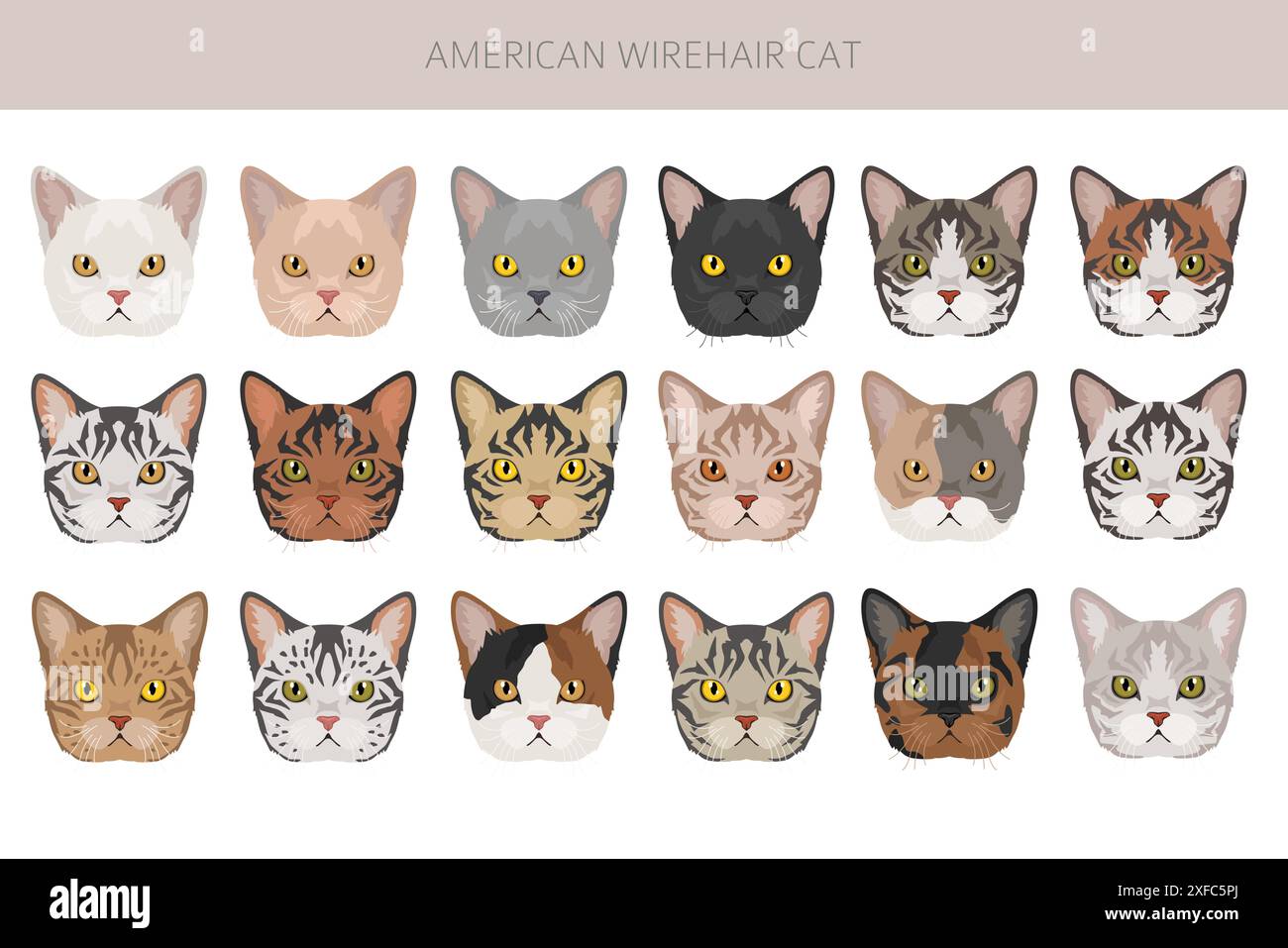 AMERICAN WIREHAIR CAT

alamy

Image ID: 2XFC5PJ
www.alamy.com