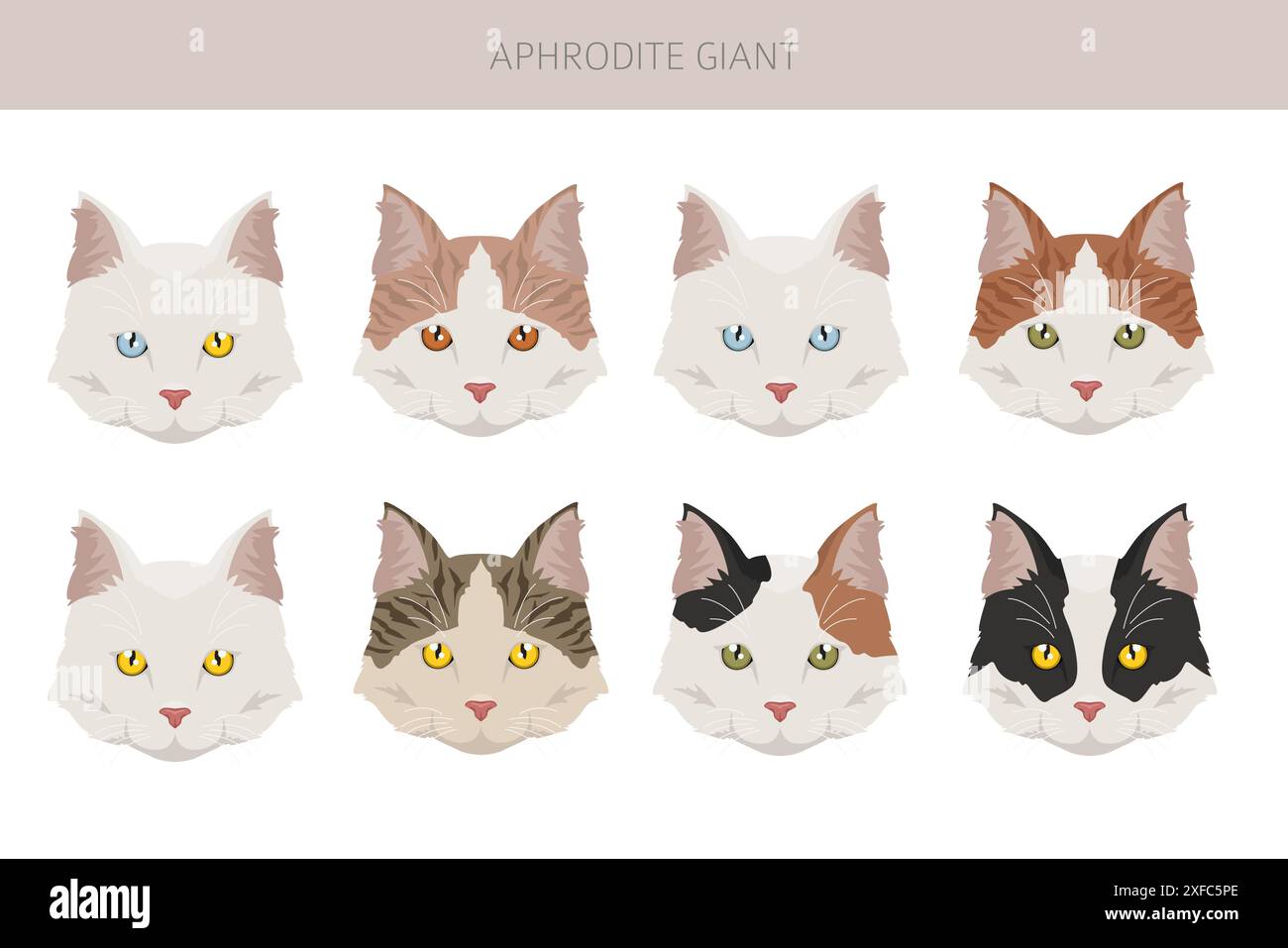 APHRODITE GIANT

alamy

alamy

Image ID: 2XFC5PE
www.alamy.com