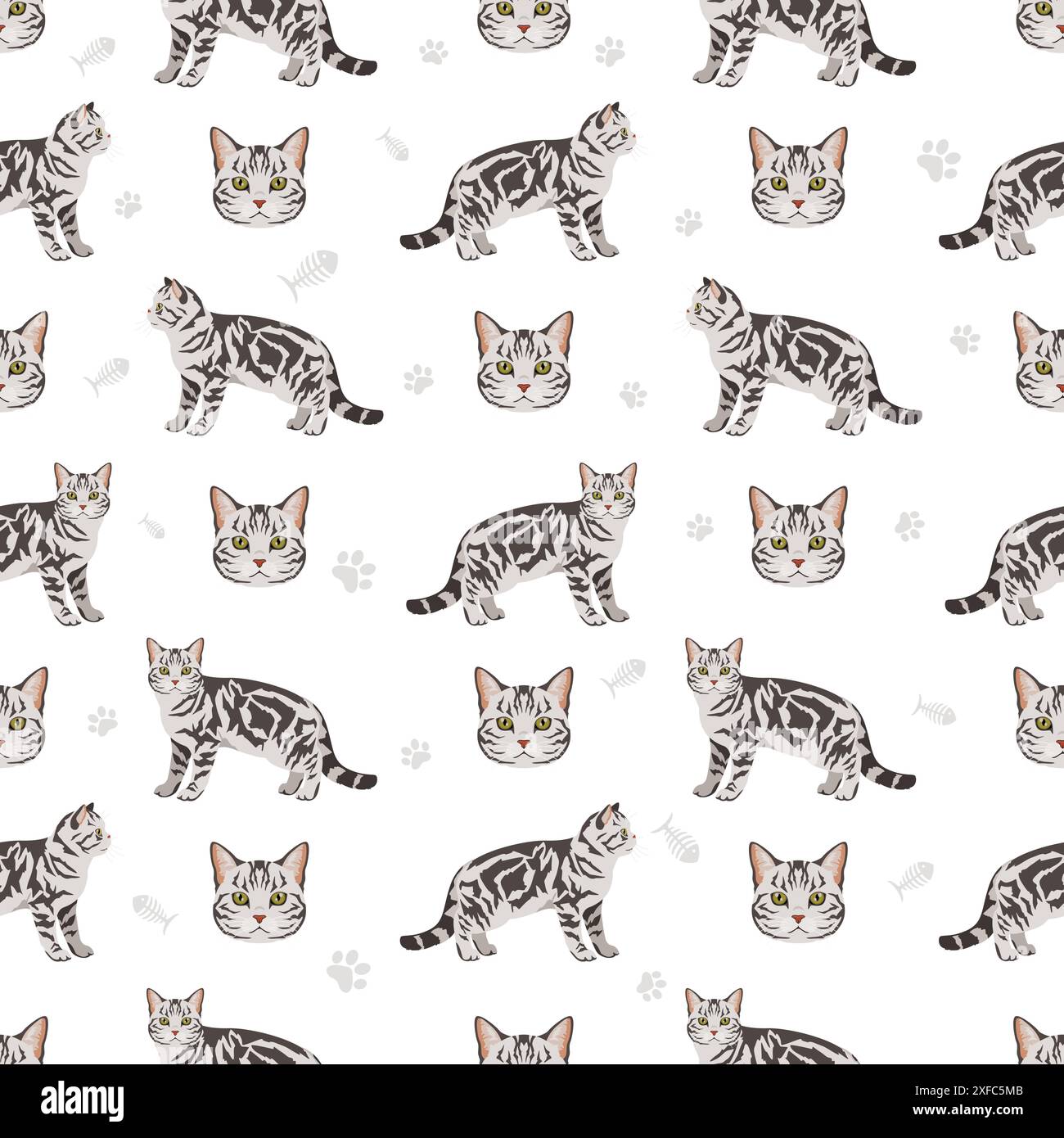 alamy

Image ID: 2XFC5MB
www.alamy.com