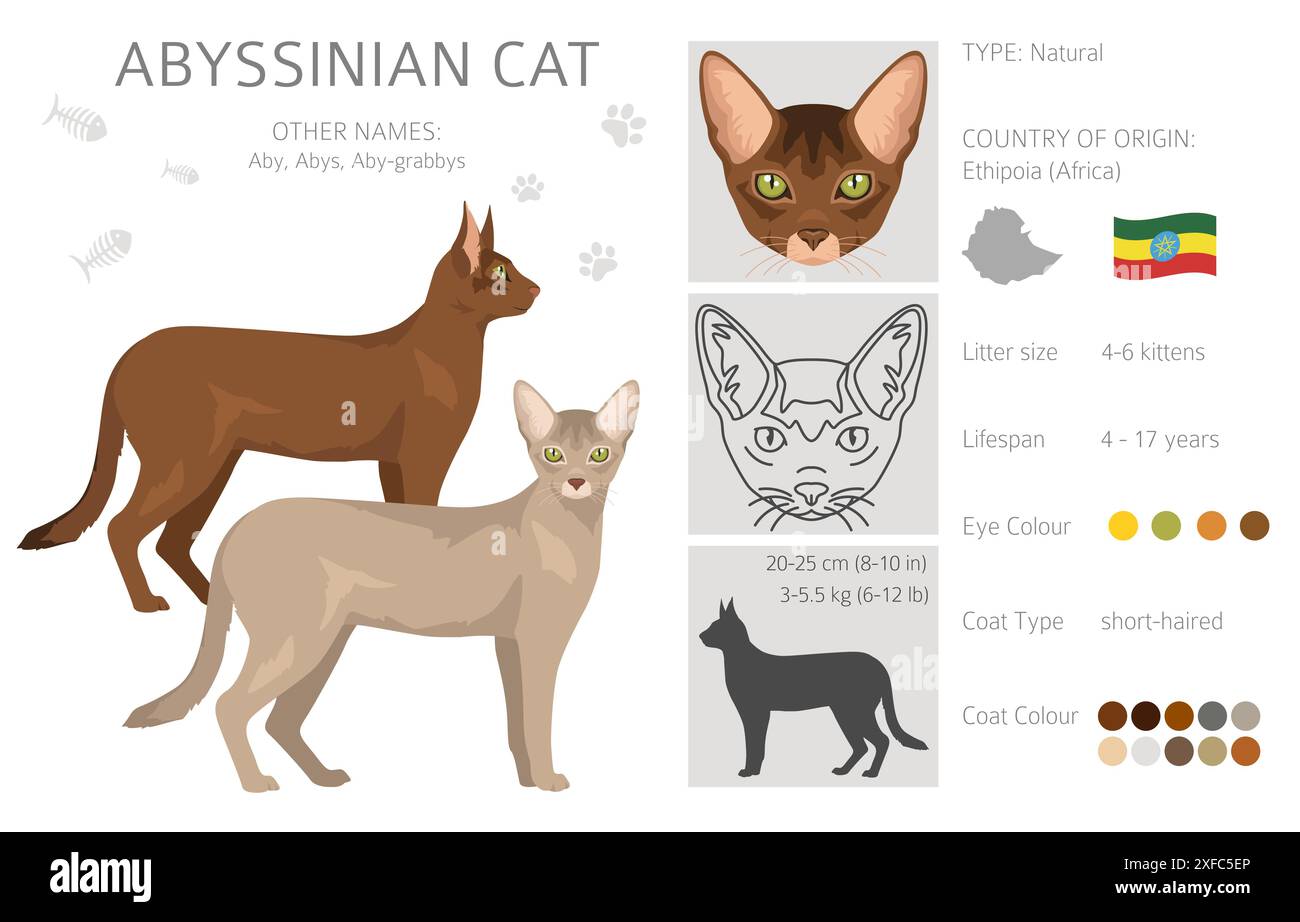 ABYSSINIAN CAT

OTHER NAMES:
Aby, Abys, Aby-grabbys

20-25 cm (8-10 in)
3-5.5 kg (6-12 lb)

TYPE: Natural

COUNTRY OF ORIGIN:
Ethipoia (Africa)

Litter size 4-6 kittens

Lifespan 4 - 17 years

Eye Colour

Coat Type short-haired

Coat Colour

alamy

Image ID: 2XFC5EP
www.alamy.com