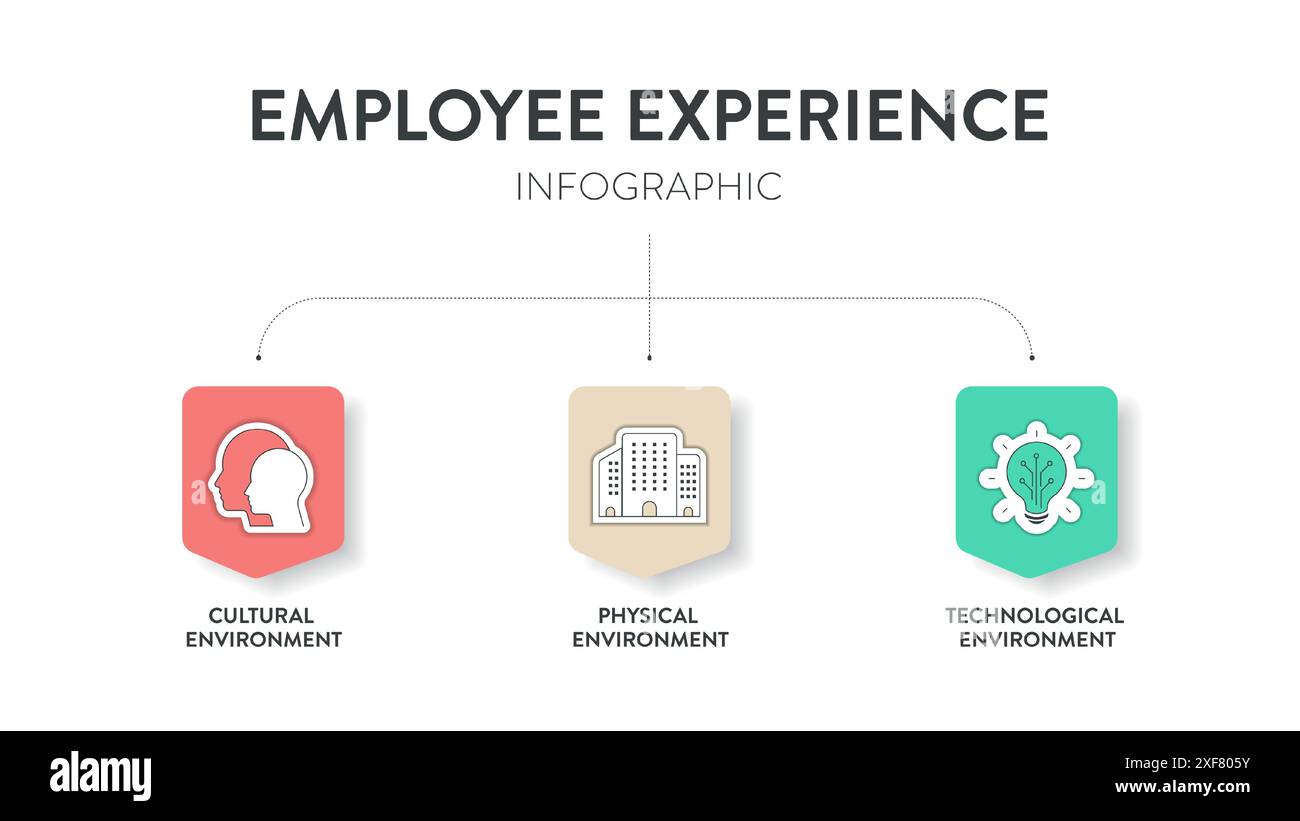 EMPLOYEE EXPERIENCE

INFOGRAPHIC

CULTURAL ENVIRONMENT

PHYSICAL ENVIRONMENT

TECHNOLOGICAL ENVIRONMENT

alamy

Image ID: 2XF805Y
www.alamy.com