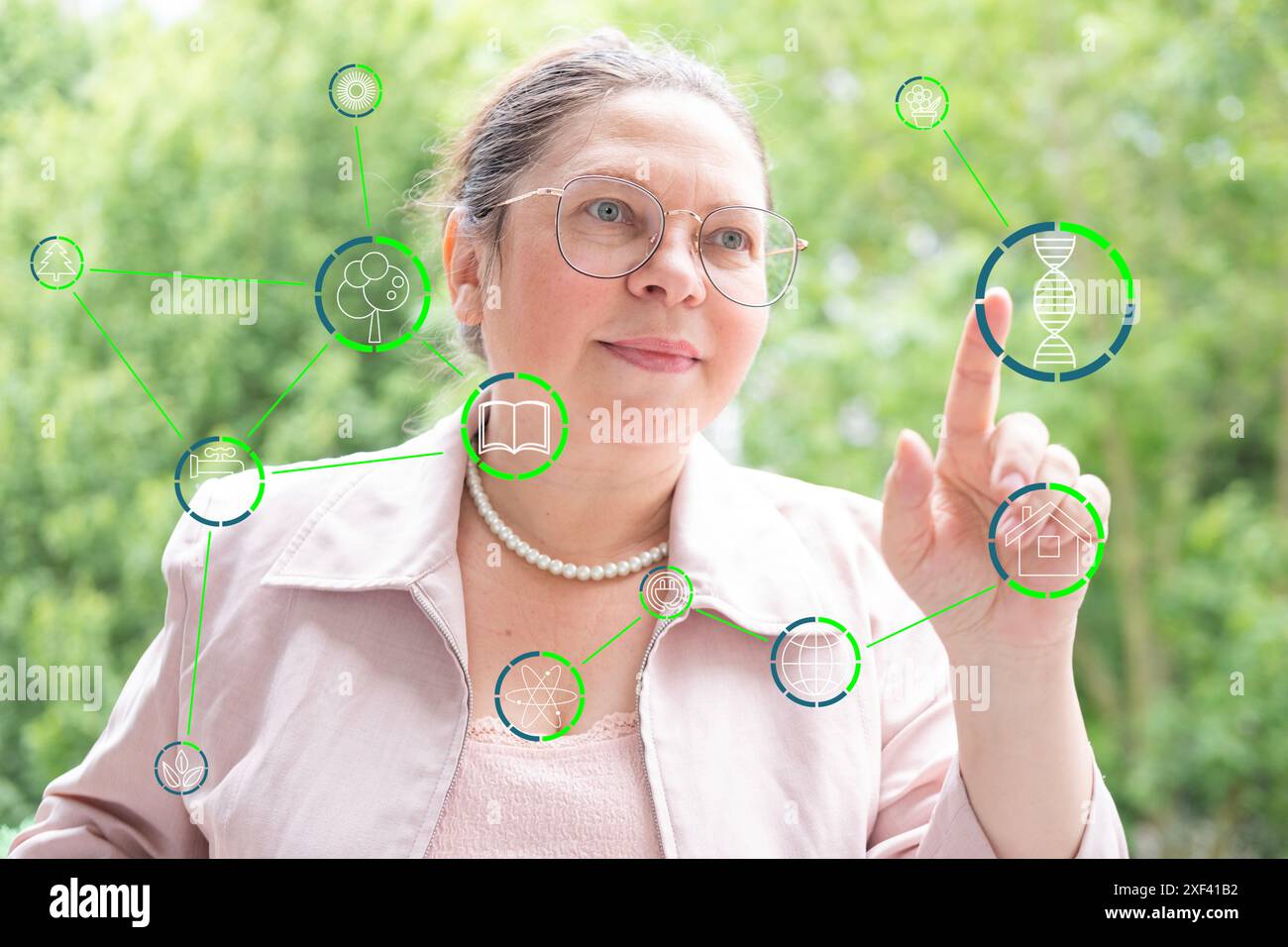 alamy

alamy

alamy

alamy

alamy

alamy

Image ID: 2XF41B2
www.alamy.com