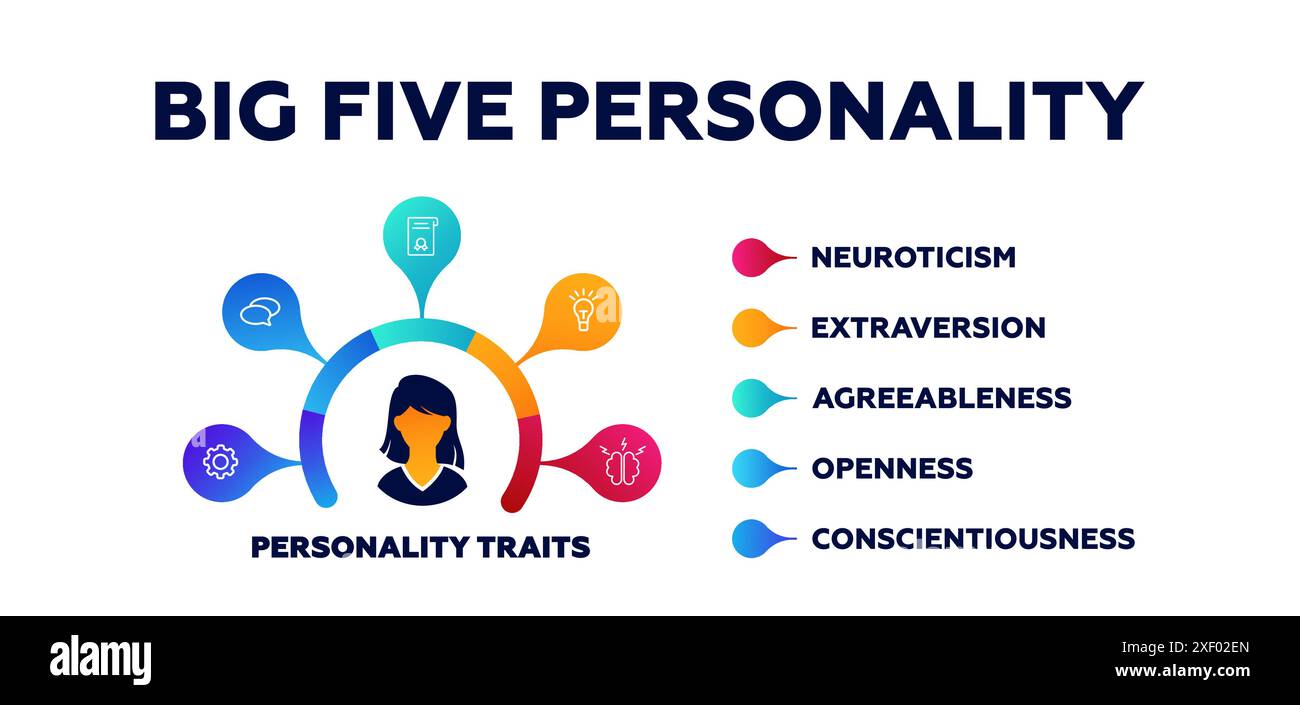 BIG FIVE PERSONALITY

PERSONALITY TRAITS

NEUROTICISM

EXTRAVERSION

AGREEABLENESS

OPENNESS

CONSCIENTIOUSNESS

alamy

Image ID: 2XF02EN
www.alamy.com