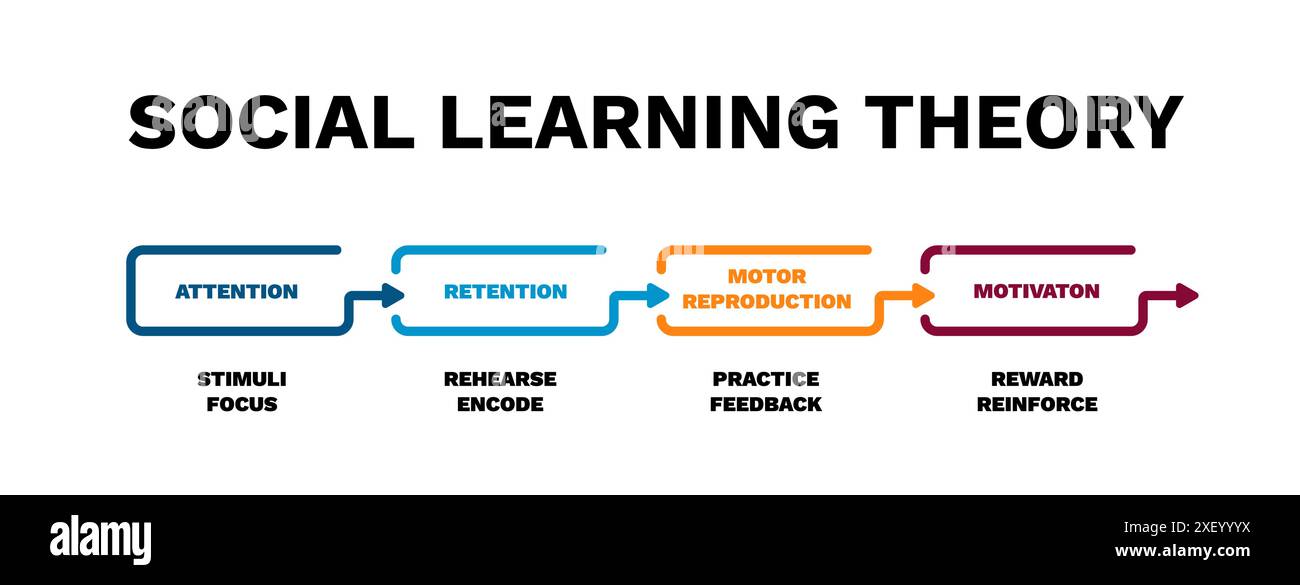 SOCIAL LEARNING THEORY

ATTENTION

RETENTION

MOTOR REPRODUCTION

MOTIVATON

STIMULI FOCUS

REHEARSE ENCODE

PRACTICE FEEDBACK

REWARD REINFORCE

alamy

2XEYYYX
www.alamy.com