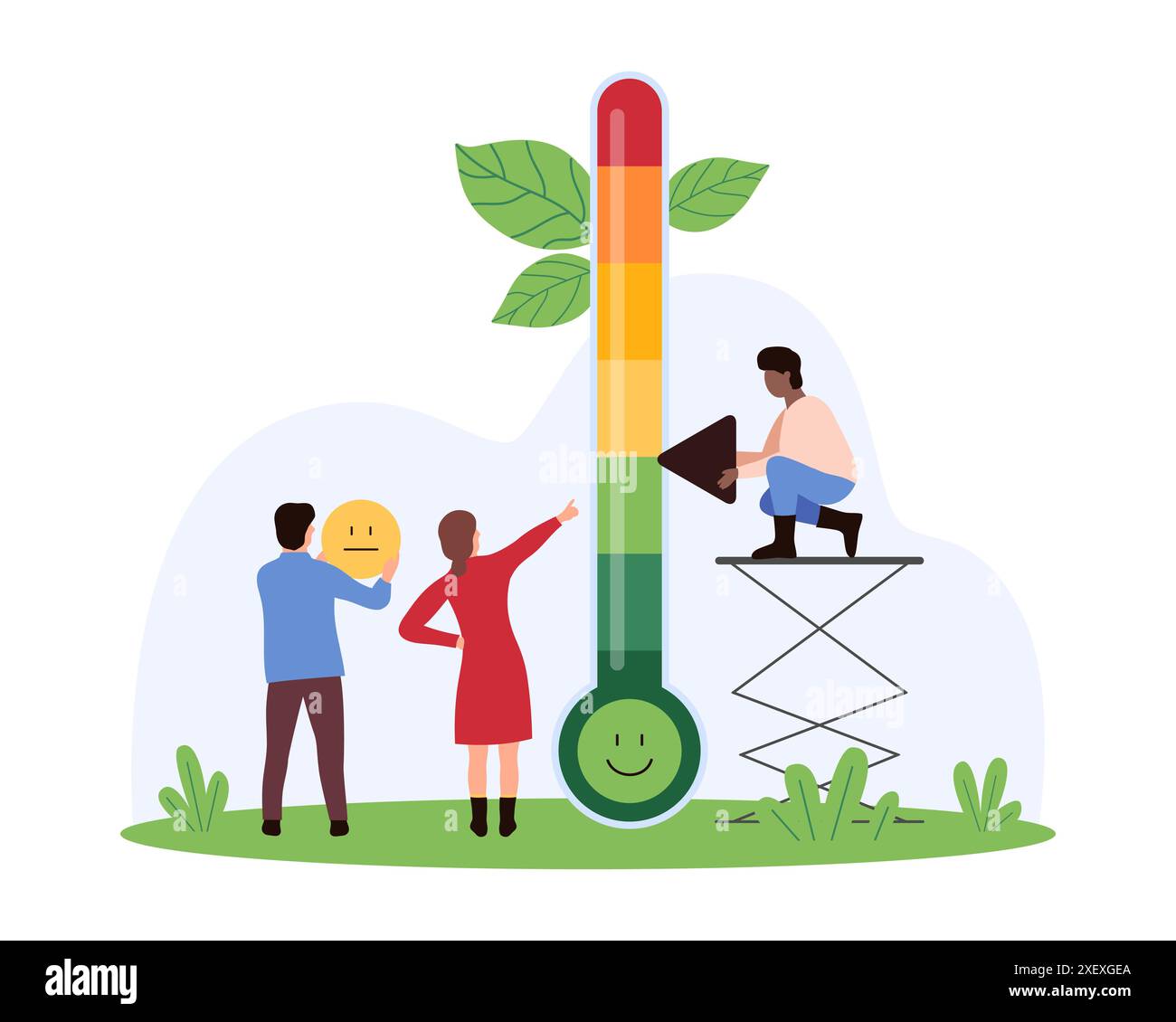 alamy
alamy

alamy

Image ID: 2XEXGEA
www.alamy.com