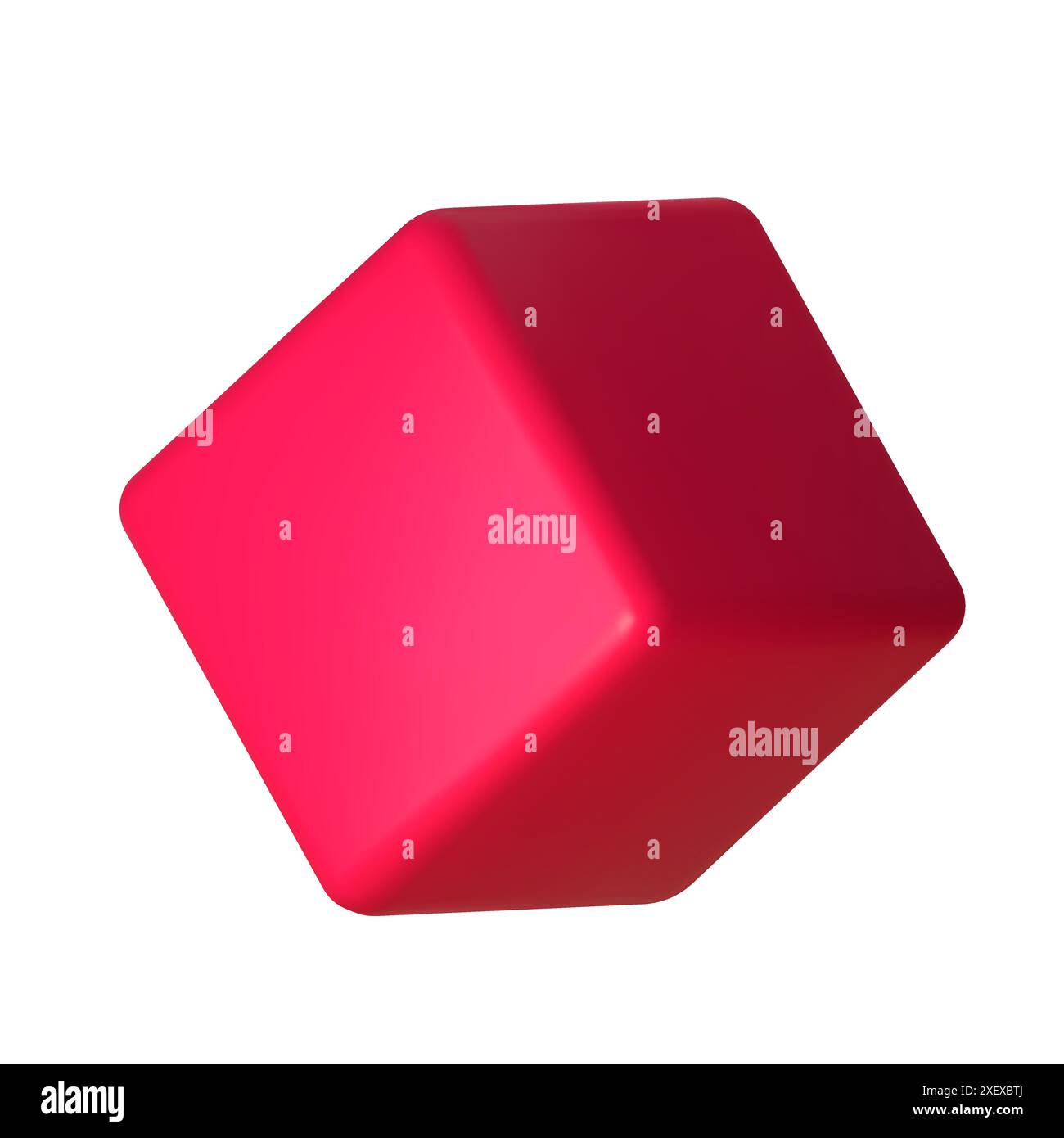 alamy

alamy

alamy

Image ID: 2XEXBTJ
www.alamy.com