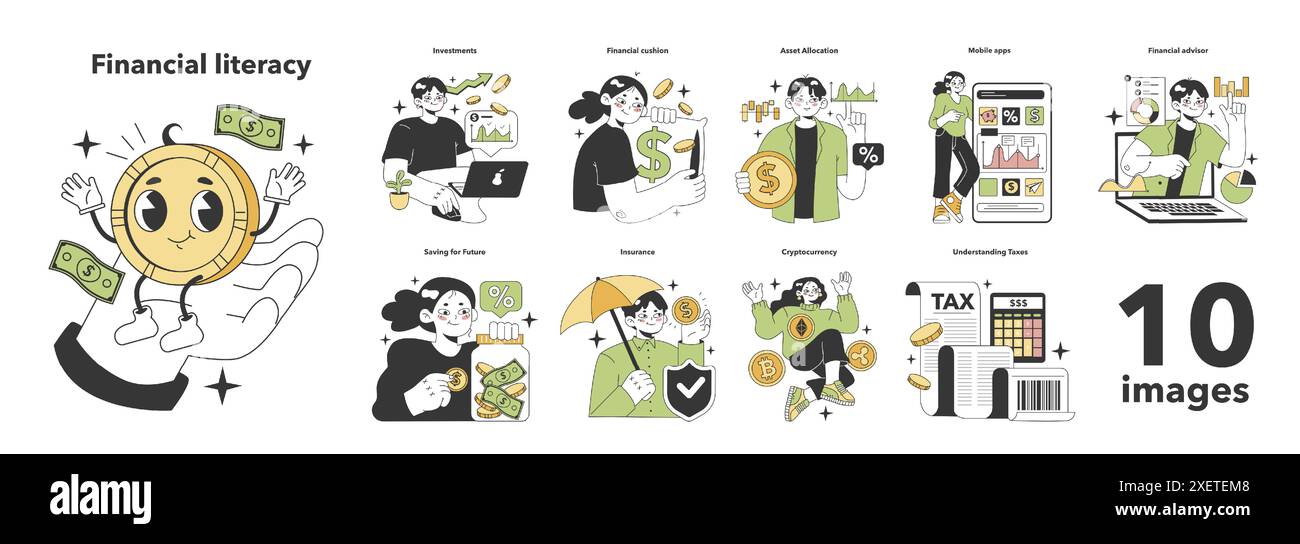 Financial literacy

Investments

Financial cushion

Asset Allocation

Mobile apps

Financial advisor

Saving for Future

Insurance

Cryptocurrency

Understanding Taxes

TAX

$$$

10
images

alamy

Image ID: 2XETEM8
www.alamy.com