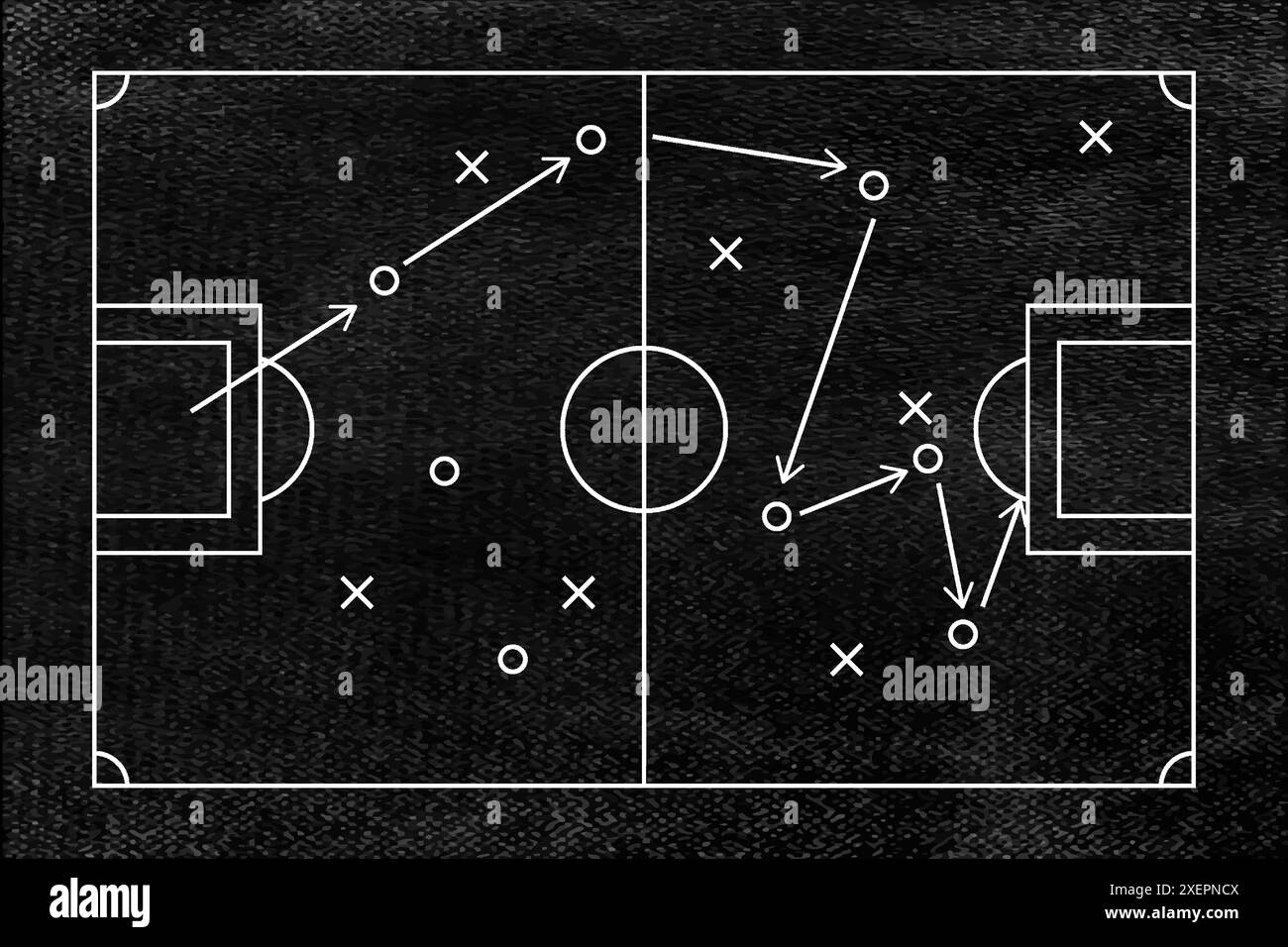 alamy

alamy

alamy

alamy

alamy

alamy

Image ID: 2XEPNCX
www.alamy.com