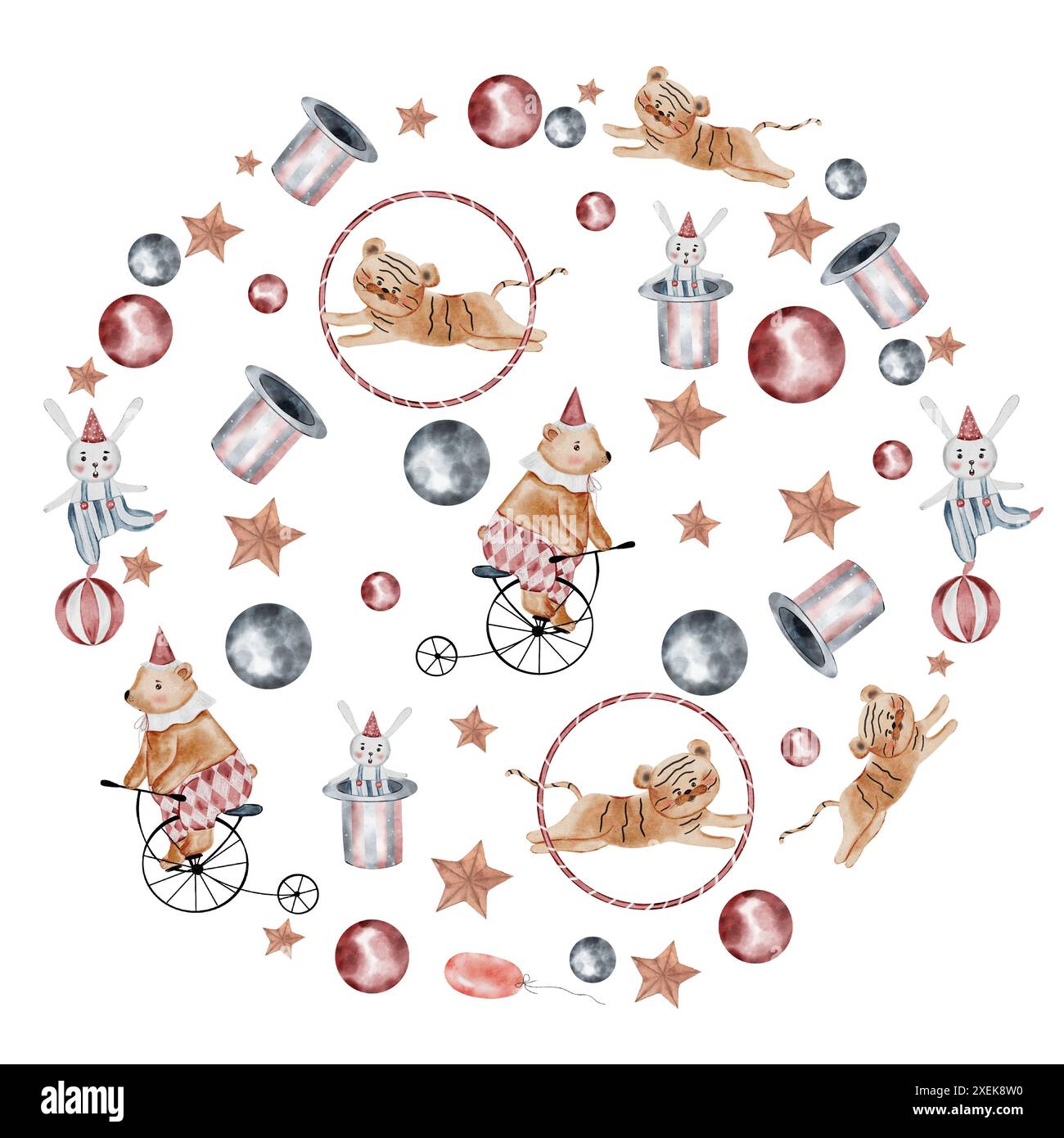 alamy

Image ID: 2XEK8W0
www.alamy.com