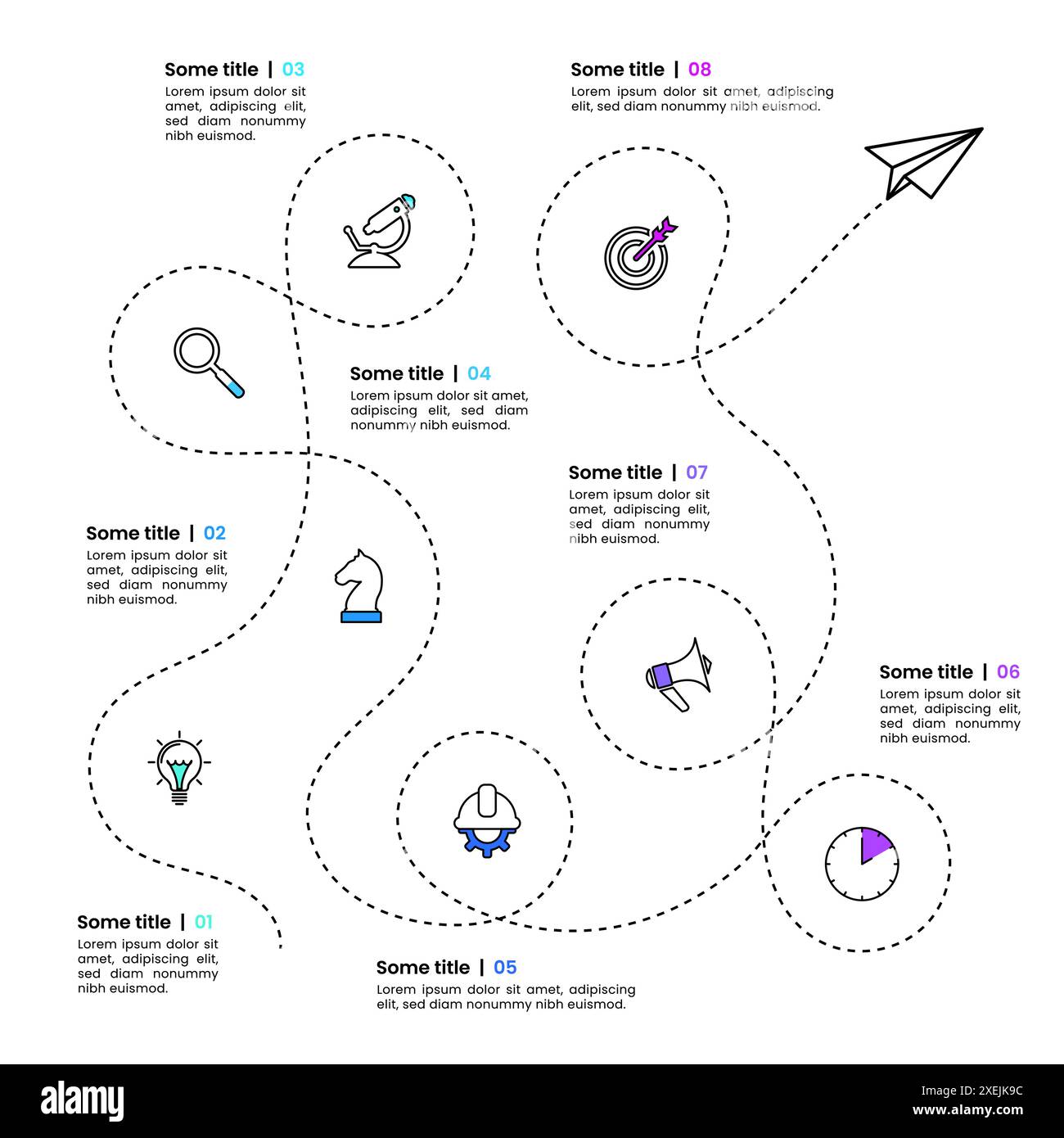 Some title | 03
Lorem ipsum dolor sit amet, adipiscing elit, sed diam nonummy nibh euismod.

Some title | 08
Lorem ipsum dolor sit amet, adipiscing elit, sed diam nonummy nibh euismod.

Some title | 04
Lorem ipsum dolor sit amet, adipiscing elit, sed diam nonummy nibh euismod.

Some title | 07
Lorem ipsum dolor sit amet, adipiscing elit, sed diam nonummy nibh euismod.

Some title | 02
Lorem ipsum dolor sit amet, adipiscing elit, sed diam nonummy nibh euismod.

Some title | 06
Lorem ipsum dolor sit amet, adipiscing elit, sed diam nonummy nibh euismod.

Some title | 01
Lorem ipsum dolor sit amet, adipiscing elit, sed diam nonummy nibh euismod.

Some title | 05
Lorem ipsum dolor sit amet, adipiscing elit, sed diam nonummy nibh euismod.

alamy

Image ID: 2XEJK9C
www.alamy.com