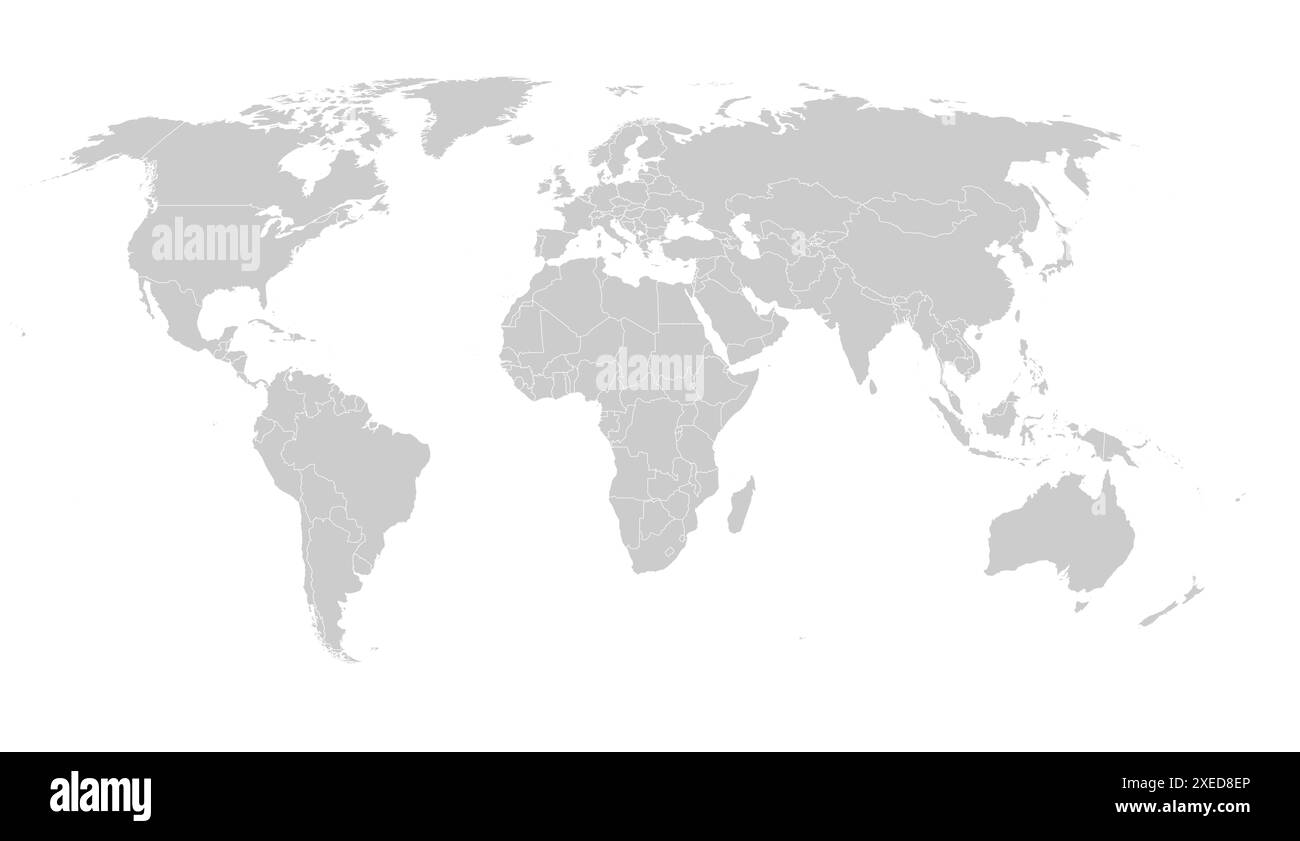 alamy

alamy

alamy

Image ID: 2XED8EP
www.alamy.com