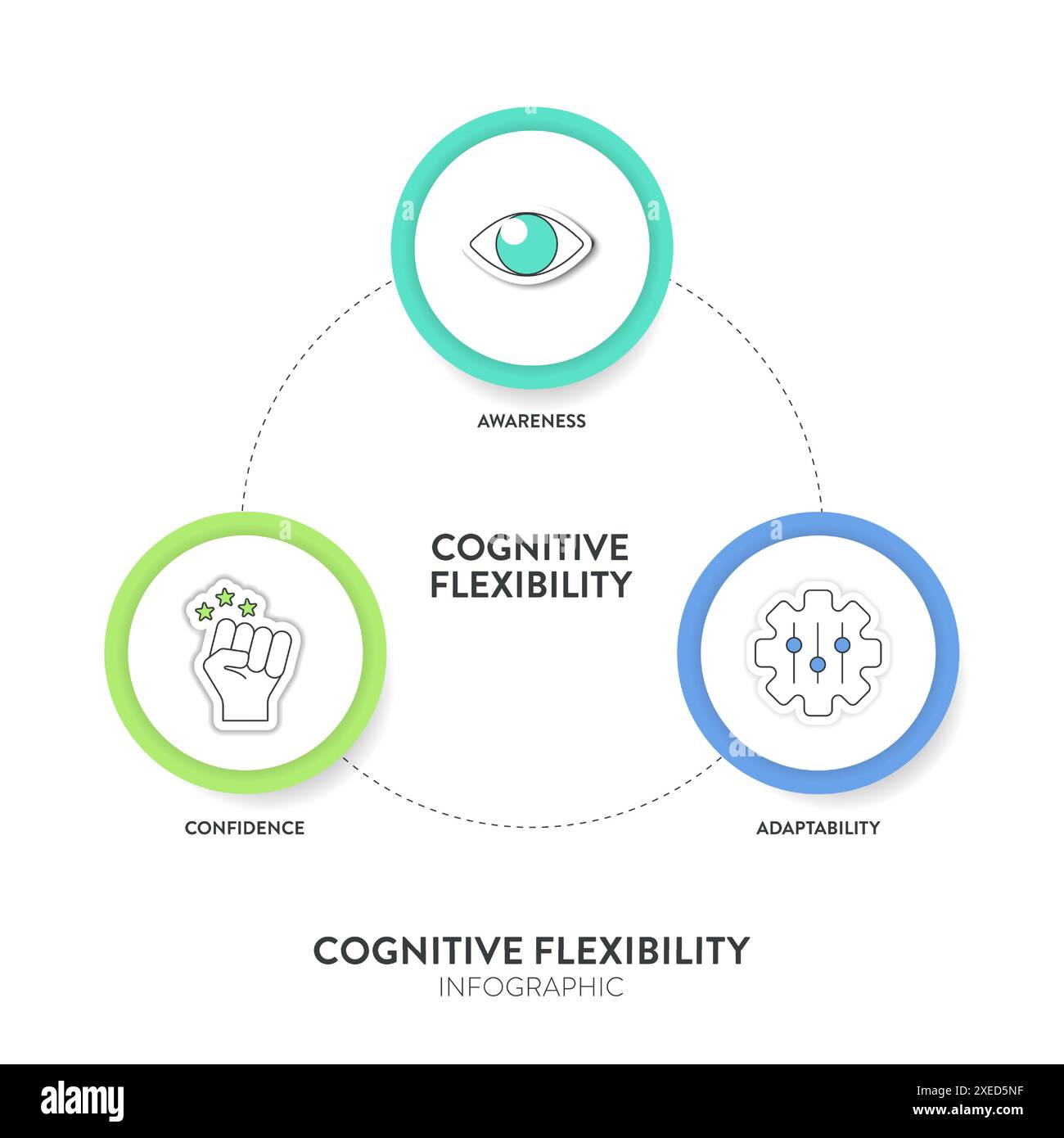 AWARENESS

COGNITIVE FLEXIBILITY

CONFIDENCE

ADAPTABILITY

COGNITIVE FLEXIBILITY
INFOGRAPHIC

alamy

Image ID: 2XED5NF
www.alamy.com