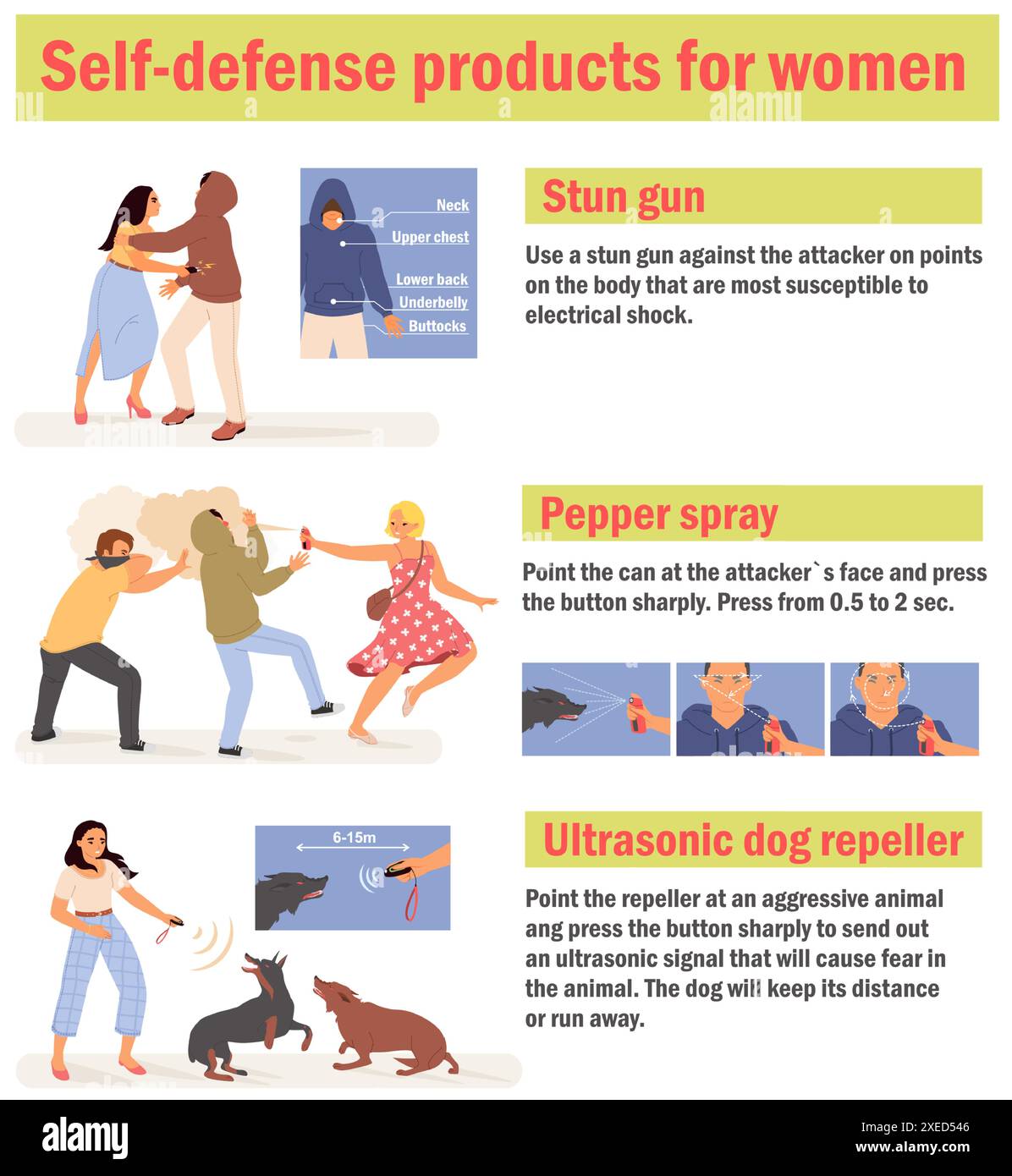 Self-defense products for women

Neck
Upper chest
Lower back
Underbelly
Buttocks

Stun gun

Use a stun gun against the attacker on points on the body that are most susceptible to electrical shock.

Pepper spray

Point the can at the attacker`s face and press the button sharply. Press from 0.5 to 2 sec.

6-15m

Ultrasonic dog repeller

Point the repeller at an aggressive animal ang press the button sharply to send out an ultrasonic signal that will cause fear in the animal. The dog will keep its distance or run away.

alamy

Image ID: 2XED546
www.alamy.com