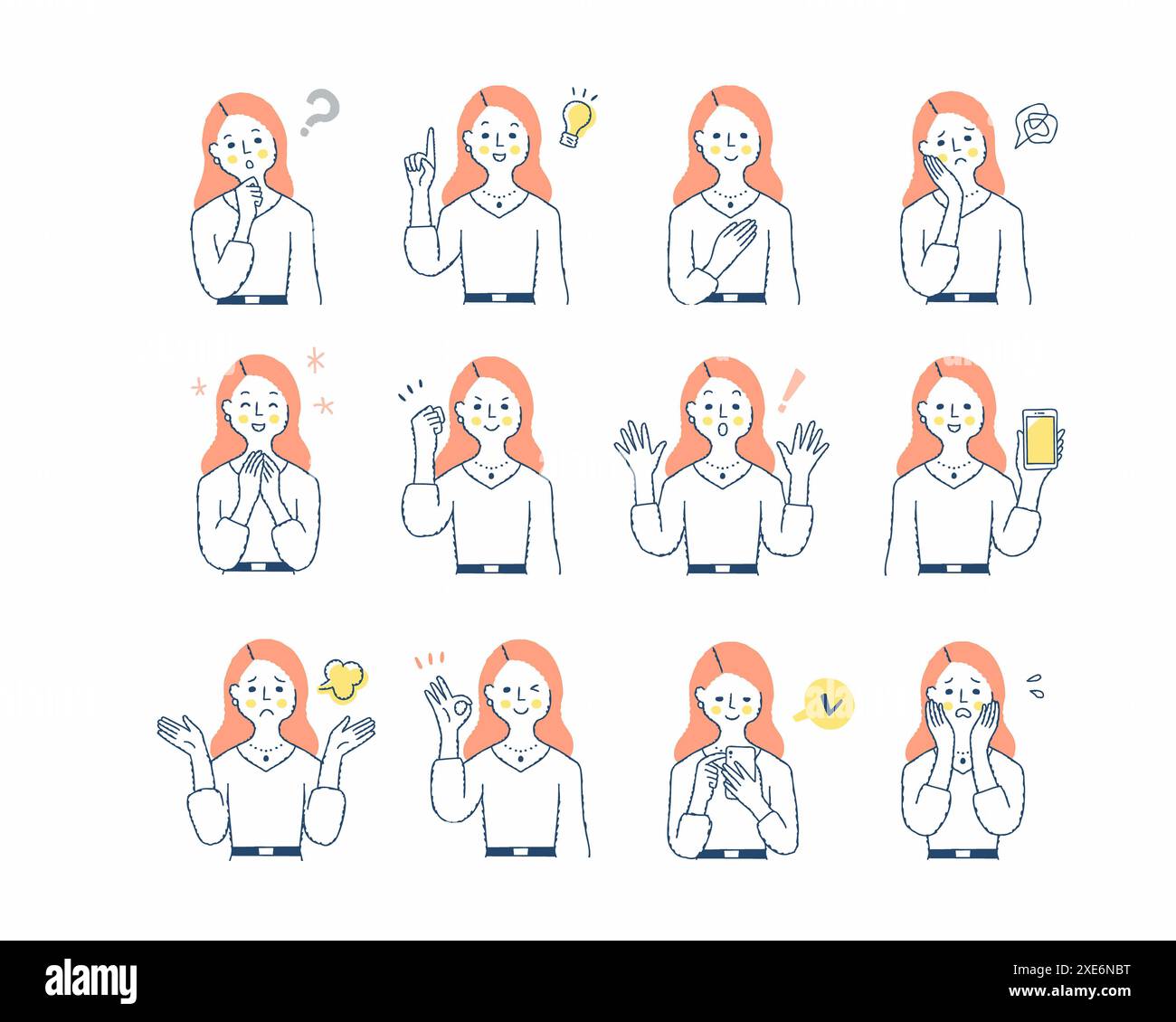 ?

!

alamy

Image ID: 2XE6NBT
www.alamy.com