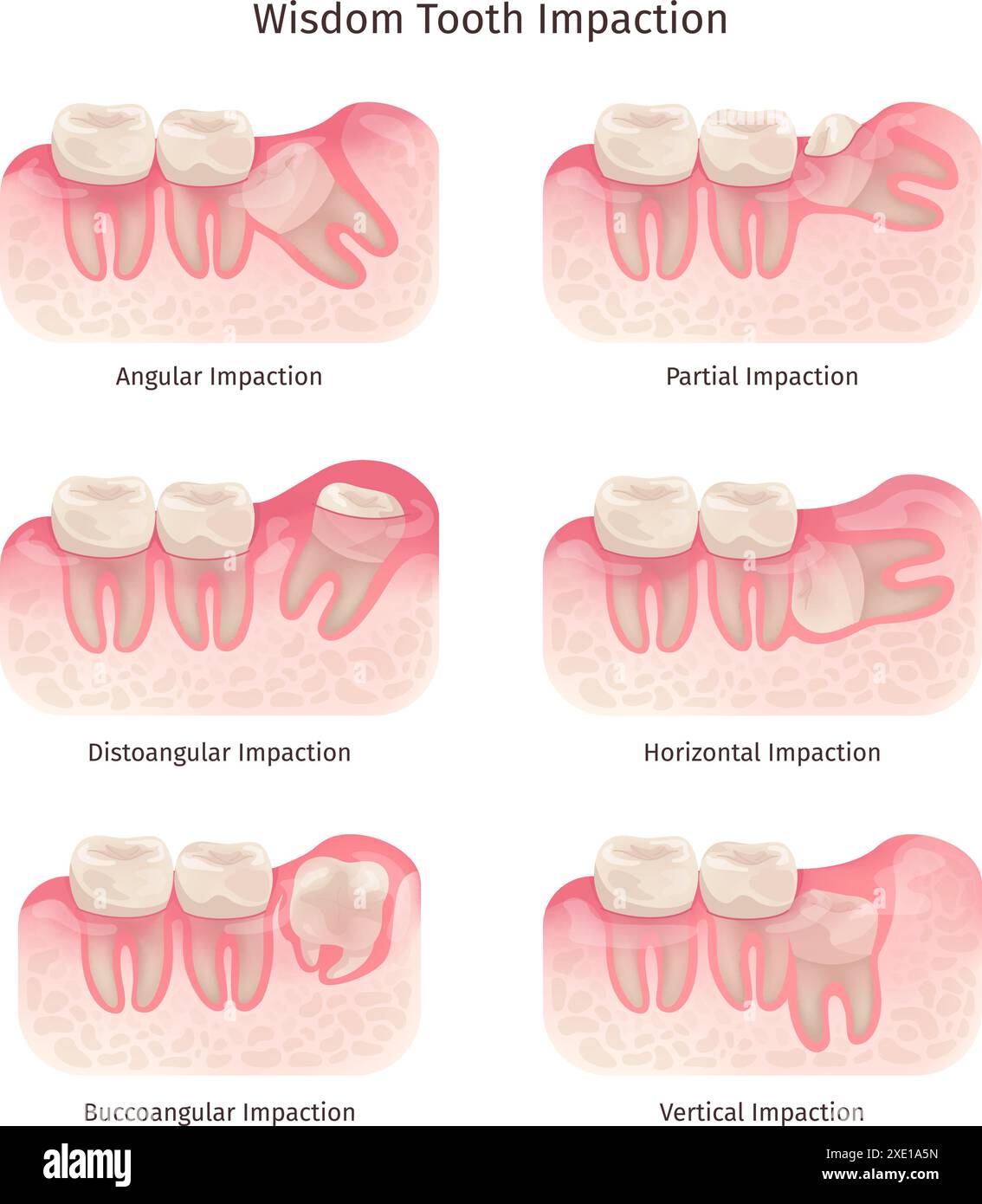 Wisdom Tooth Impaction

Angular Impaction

Partial Impaction

Distoangular Impaction

Horizontal Impaction

Buccoangular Impaction

Vertical Impaction

alamy

Image ID: 2XE1A5N
www.alamy.com