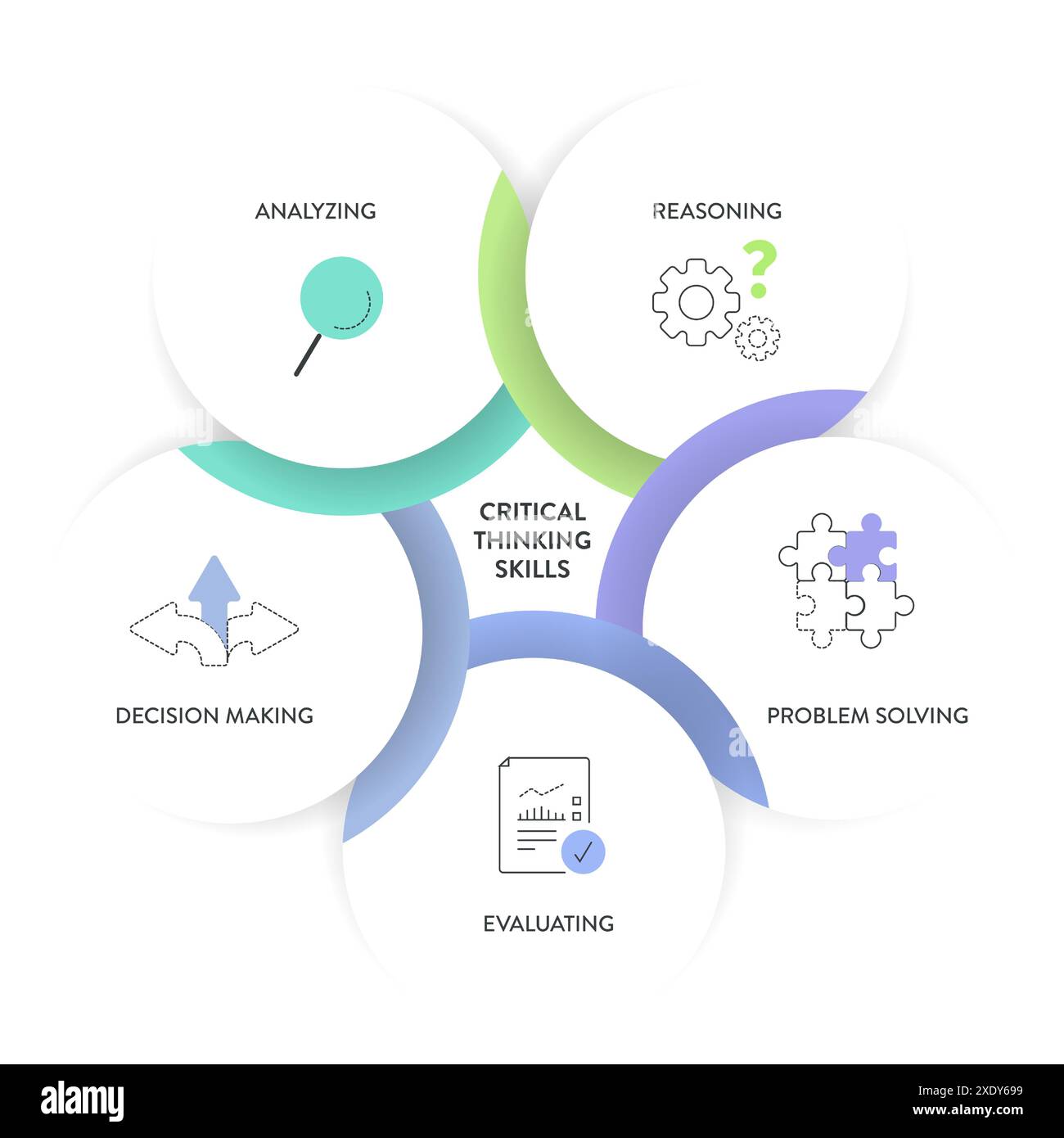 ANALYZING

REASONING

CRITICAL THINKING SKILLS

DECISION MAKING

PROBLEM SOLVING

EVALUATING

alamy

Image ID: 2XDY699
www.alamy.com