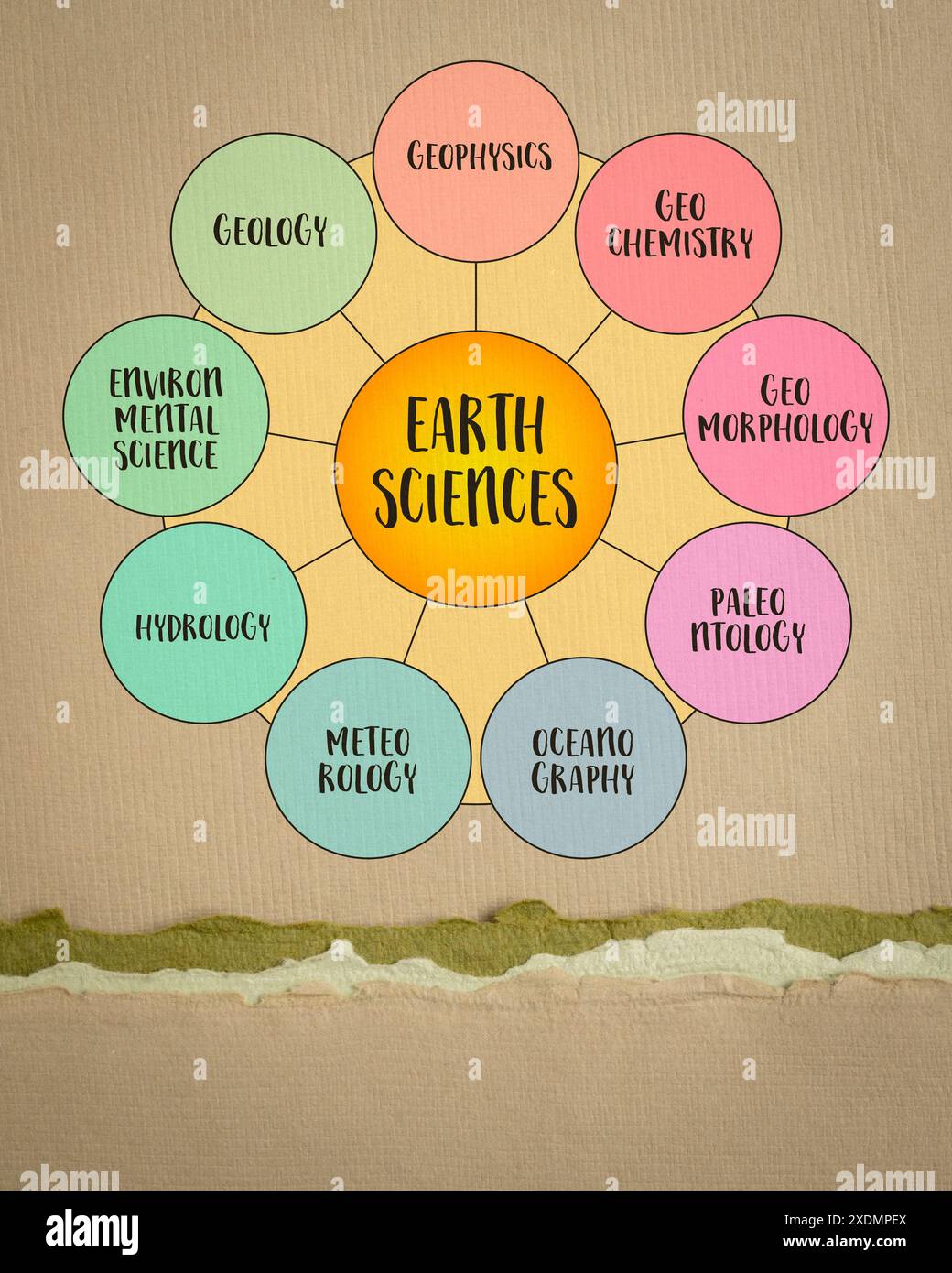 EARTH SCIENCES

GEOPHYSICS

GEO CHEMISTRY

GEO MORPHOLOGY

PALEO NTOLOGY

OCEANO GRAPHY

METEO ROLOGY

HYDROLOGY

ENVIRON MENTAL SCIENCE

GEOLOGY

alamy

alamy

alamy

alamy

alamy

alamy

alamy

alamy

Image ID: 2XDMPEX
www.alamy.com