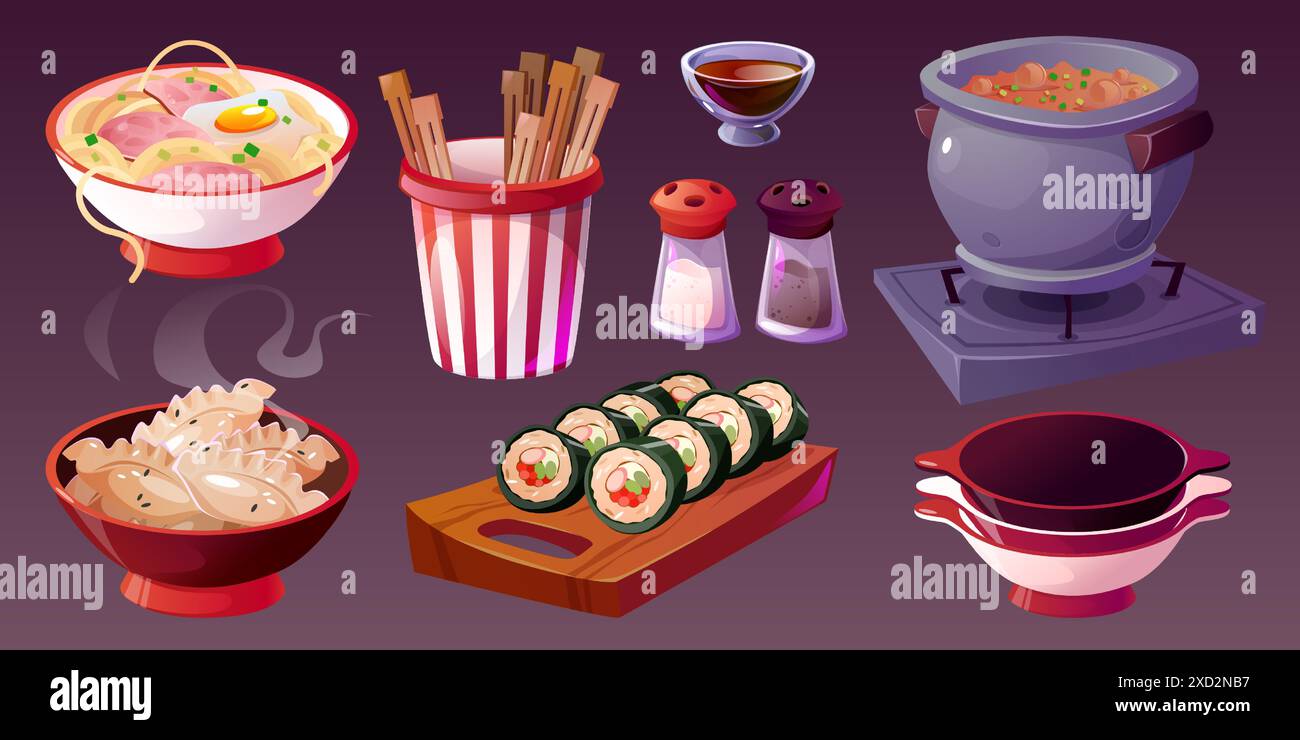 alamy

alamy

alamy

alamy

alamy

alamy

Image ID: 2XD2NB7
www.alamy.com