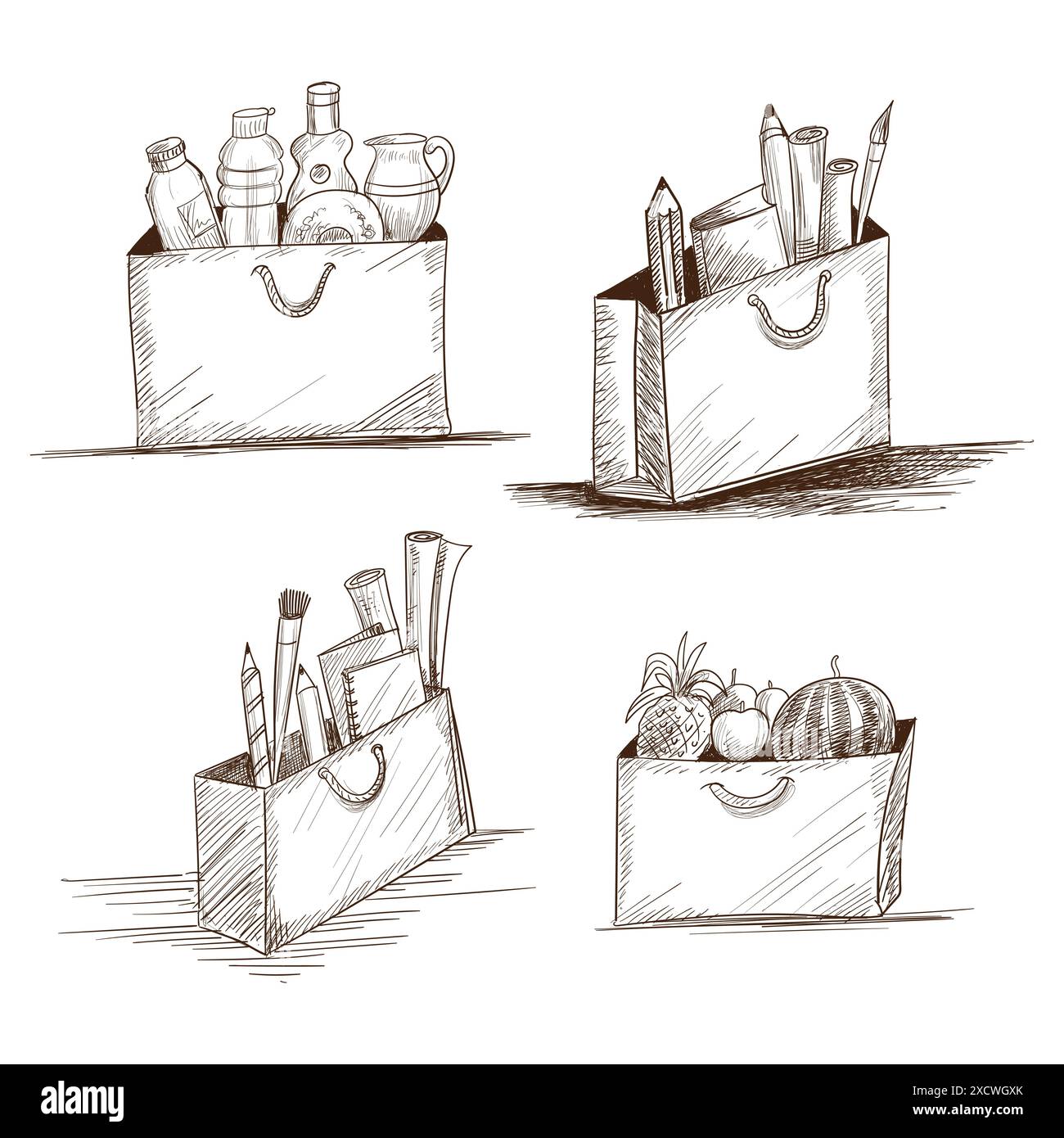 alamy

Image ID: 2XCWGXK
www.alamy.com