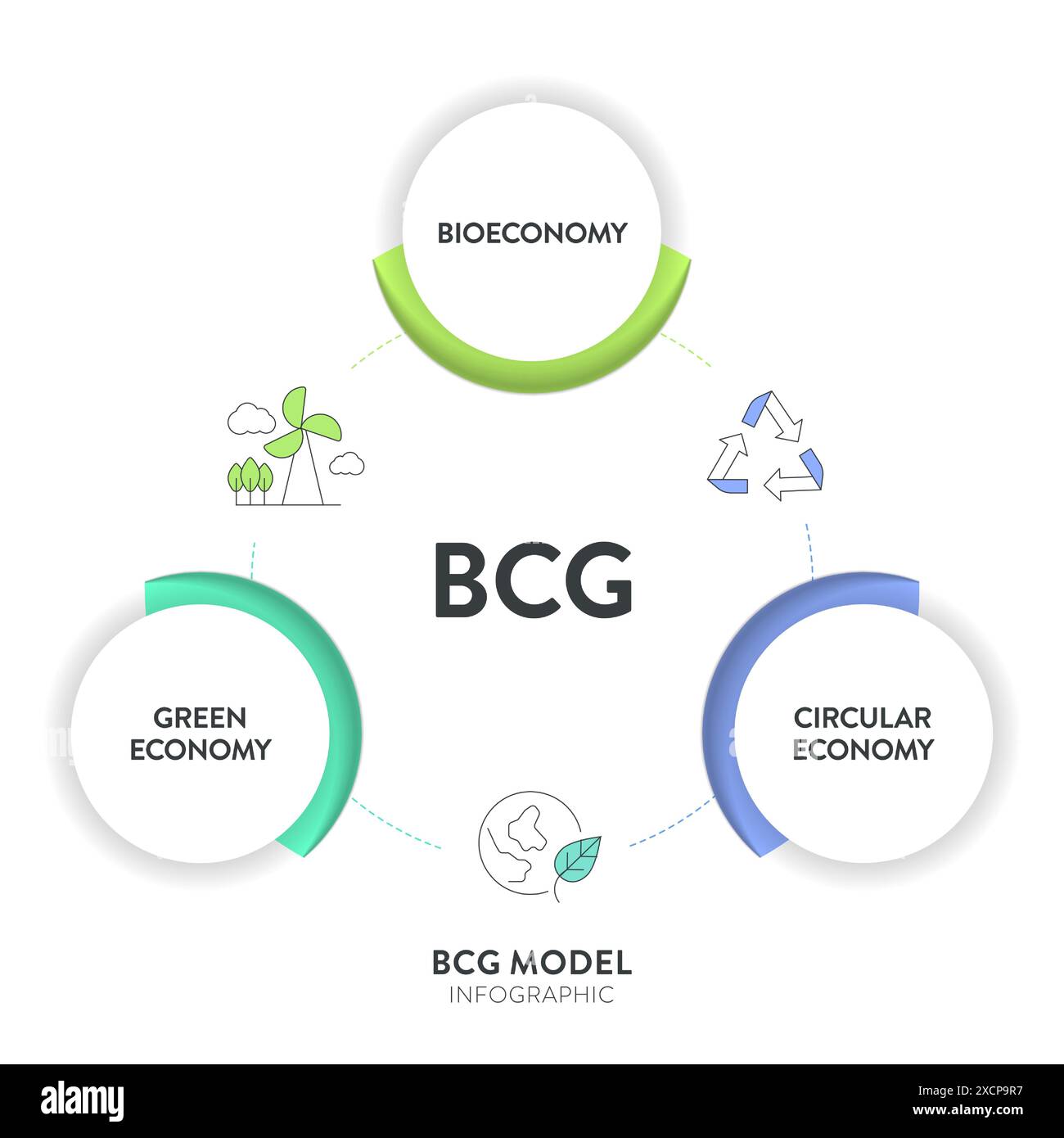 BIOECONOMY

BCG

GREEN ECONOMY

CIRCULAR ECONOMY

BCG MODEL
INFOGRAPHIC

alamy

Image ID: 2XCP9R7
www.alamy.com