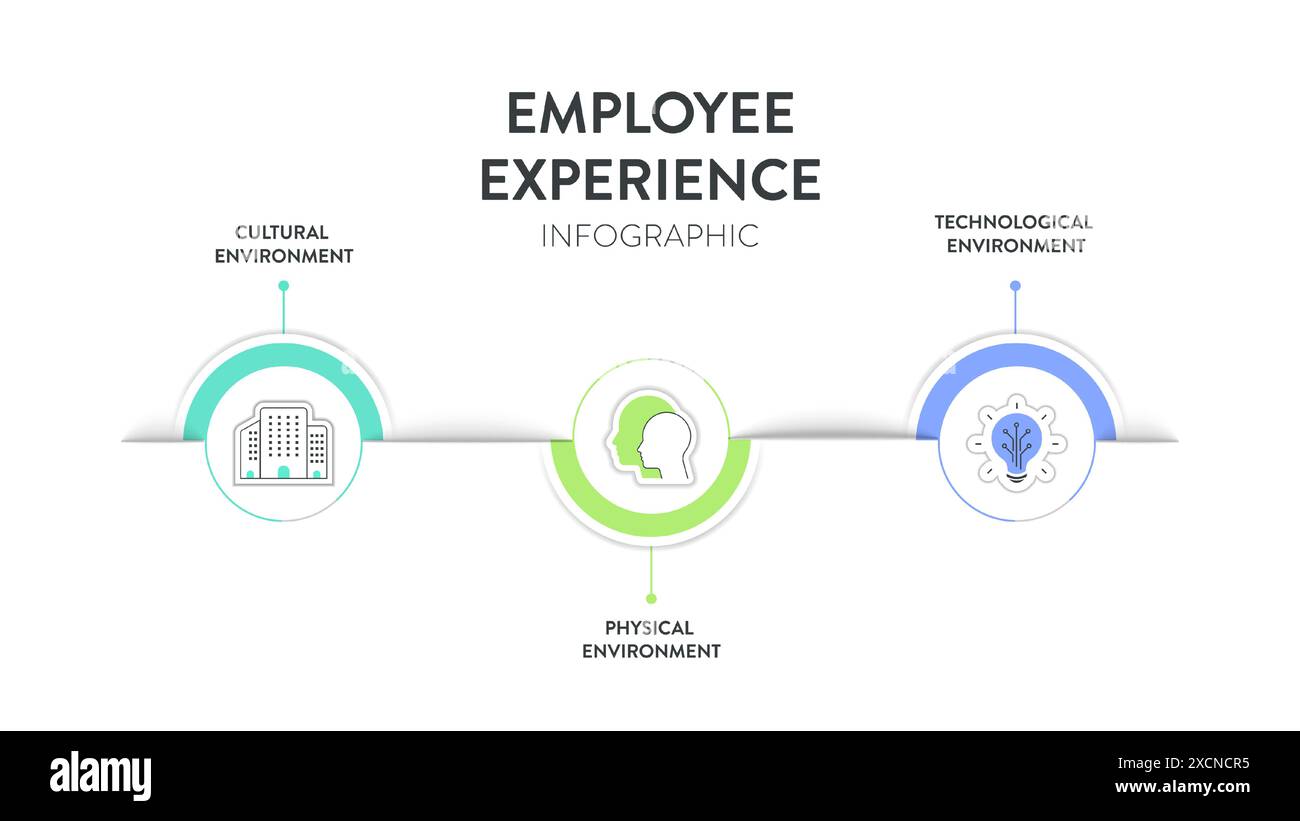 EMPLOYEE EXPERIENCE
INFOGRAPHIC

CULTURAL ENVIRONMENT

TECHNOLOGICAL ENVIRONMENT

PHYSICAL ENVIRONMENT

alamy

Image ID: 2XCNCR5
www.alamy.com