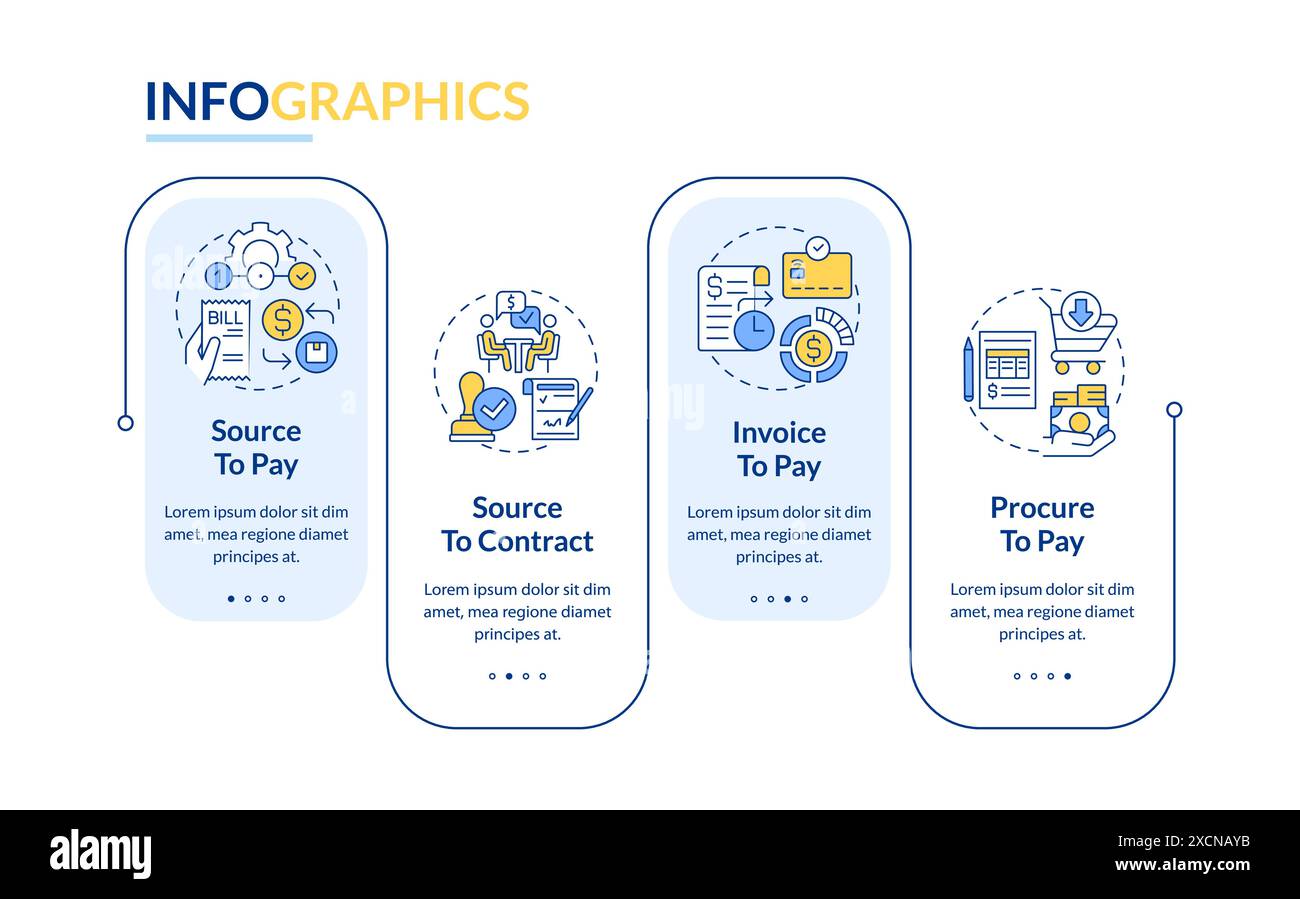 INFOGRAPHICS

BILL

Source To Pay

Lorem ipsum dolor sit dim amet, mea regione diamet principes at.

Source To Contract

Lorem ipsum dolor sit dim amet, mea regione diamet principes at.

Invoice To Pay

Lorem ipsum dolor sit dim amet, mea regione diamet principes at.

Procure To Pay

Lorem ipsum dolor sit dim amet, mea regione diamet principes at.

alamy

Image ID: 2XCNAYB
www.alamy.com