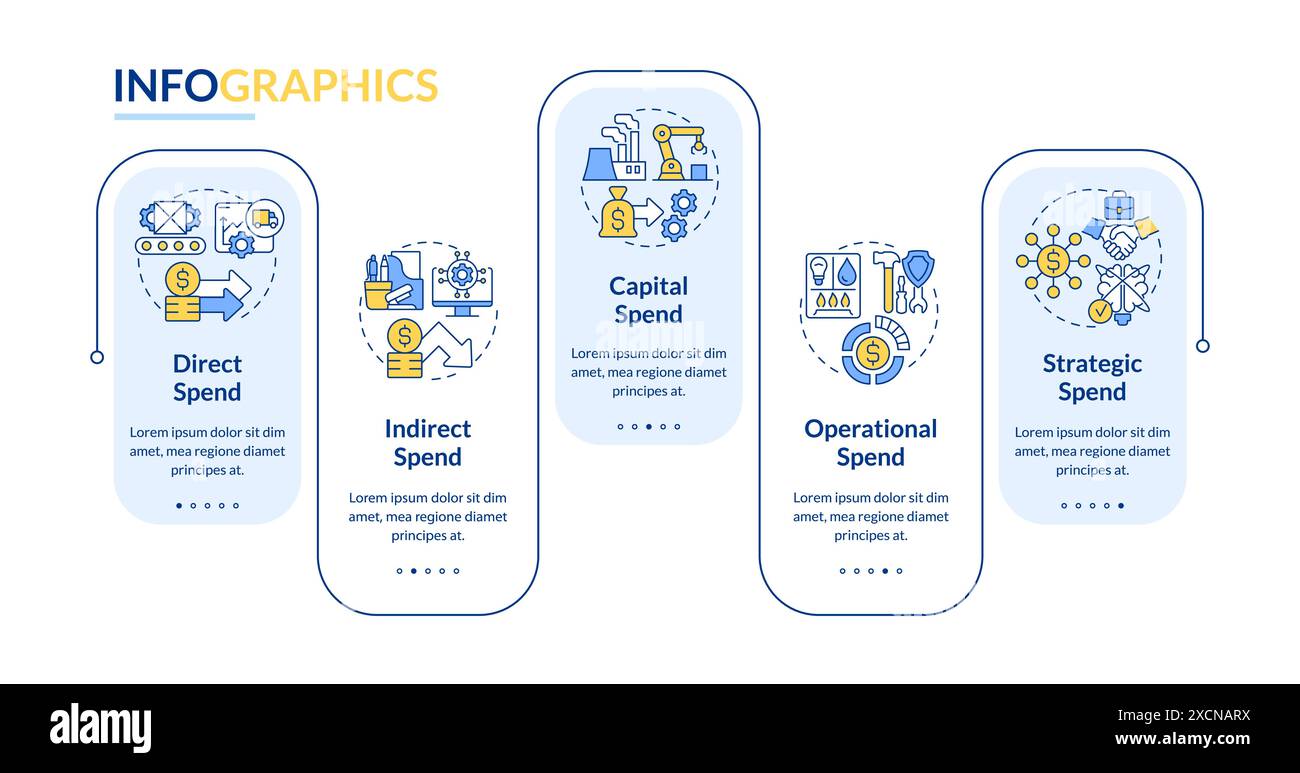 INFOGRAPHICS

Direct Spend

Lorem ipsum dolor sit dim amet, mea regione diamet principes at.

Indirect Spend

Lorem ipsum dolor sit dim amet, mea regione diamet principes at.

Capital Spend

Lorem ipsum dolor sit dim amet, mea regione diamet principes at.

Operational Spend

Lorem ipsum dolor sit dim amet, mea regione diamet principes at.

Strategic Spend

Lorem ipsum dolor sit dim amet, mea regione diamet principes at.

alamy

Image ID: 2XCNARX
www.alamy.com