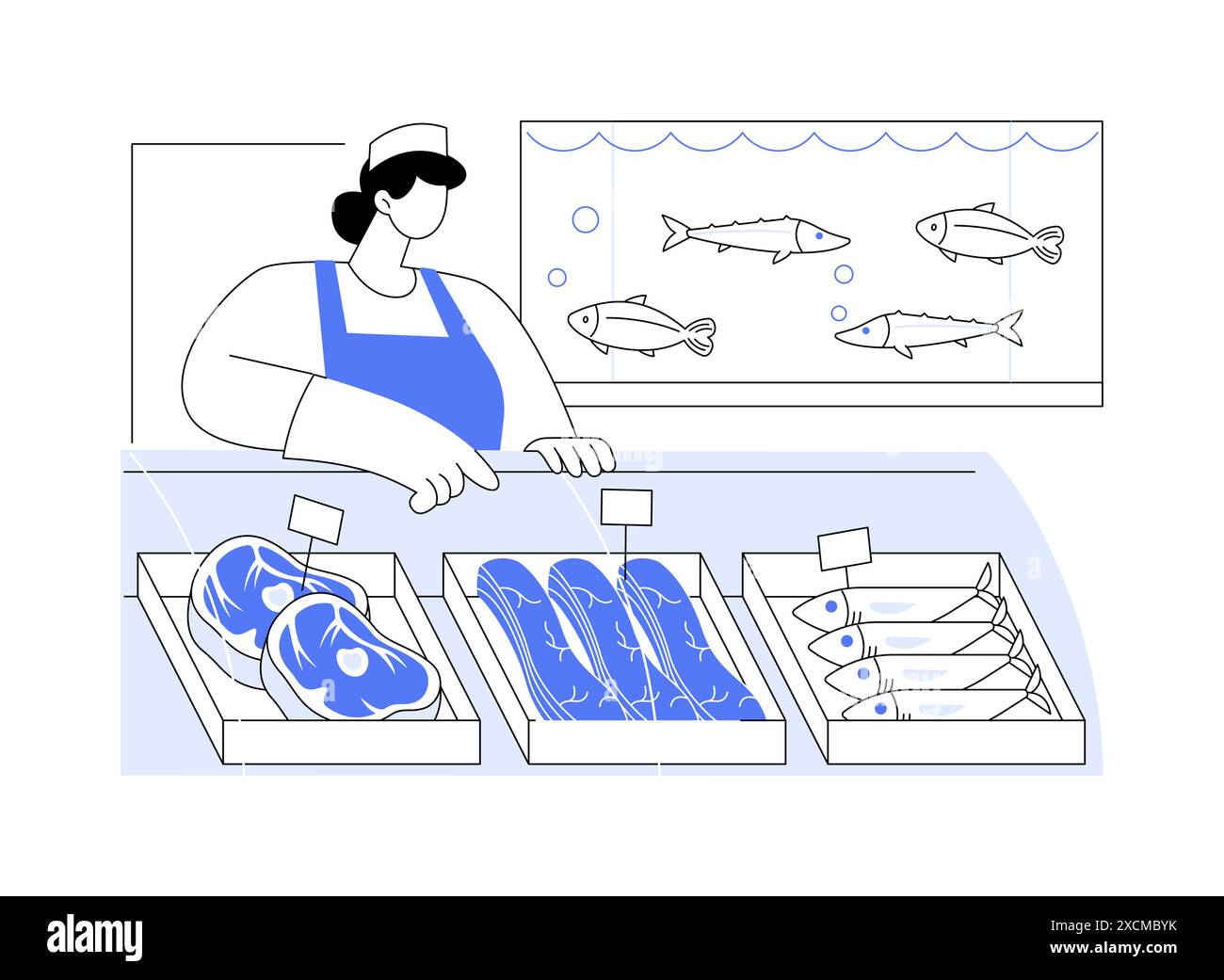 alamy

a

a

Image ID: 2XCMBYK
www.alamy.com