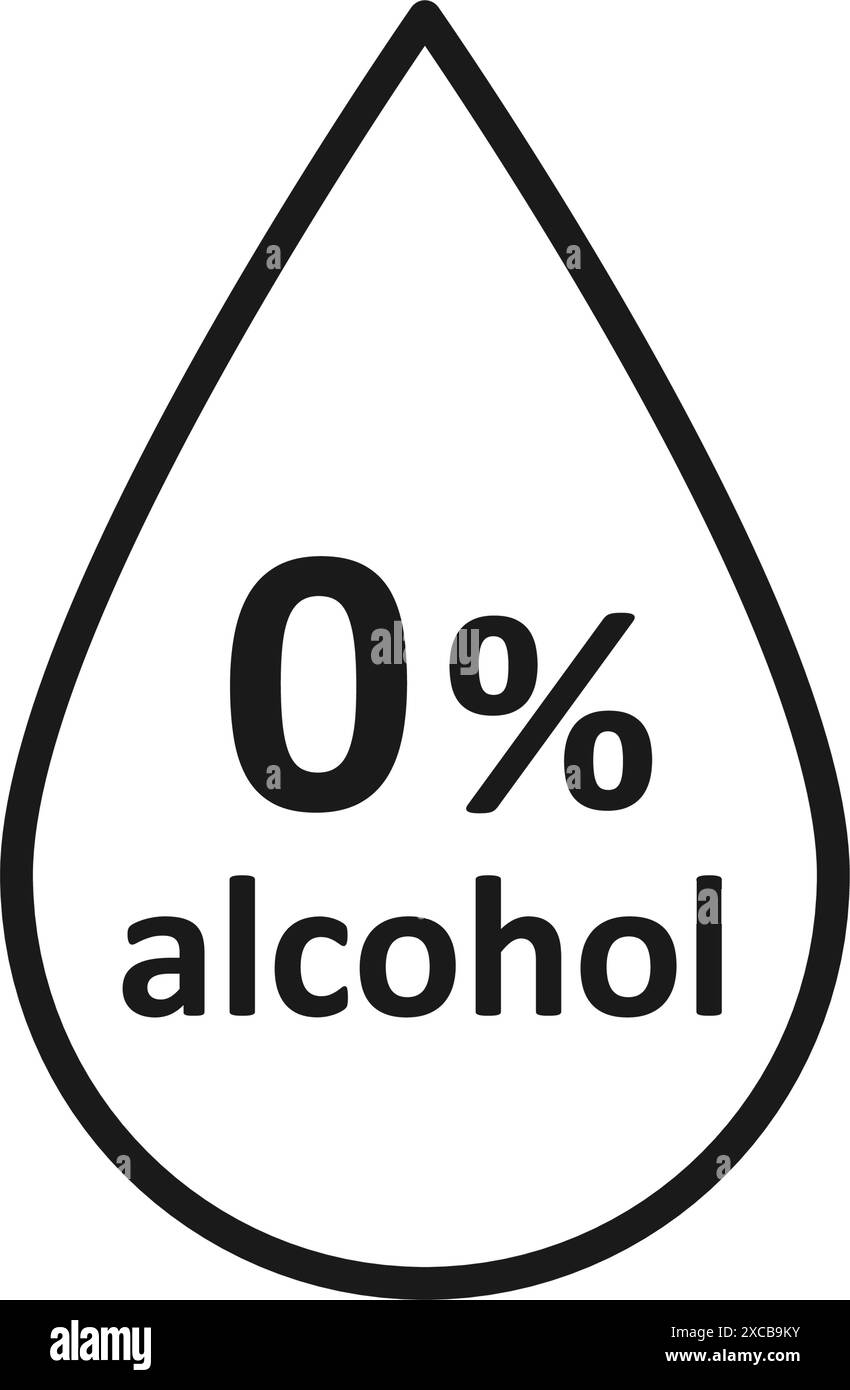 0%
alcohol

alamy

Image ID: 2XCB9KY
www.alamy.com