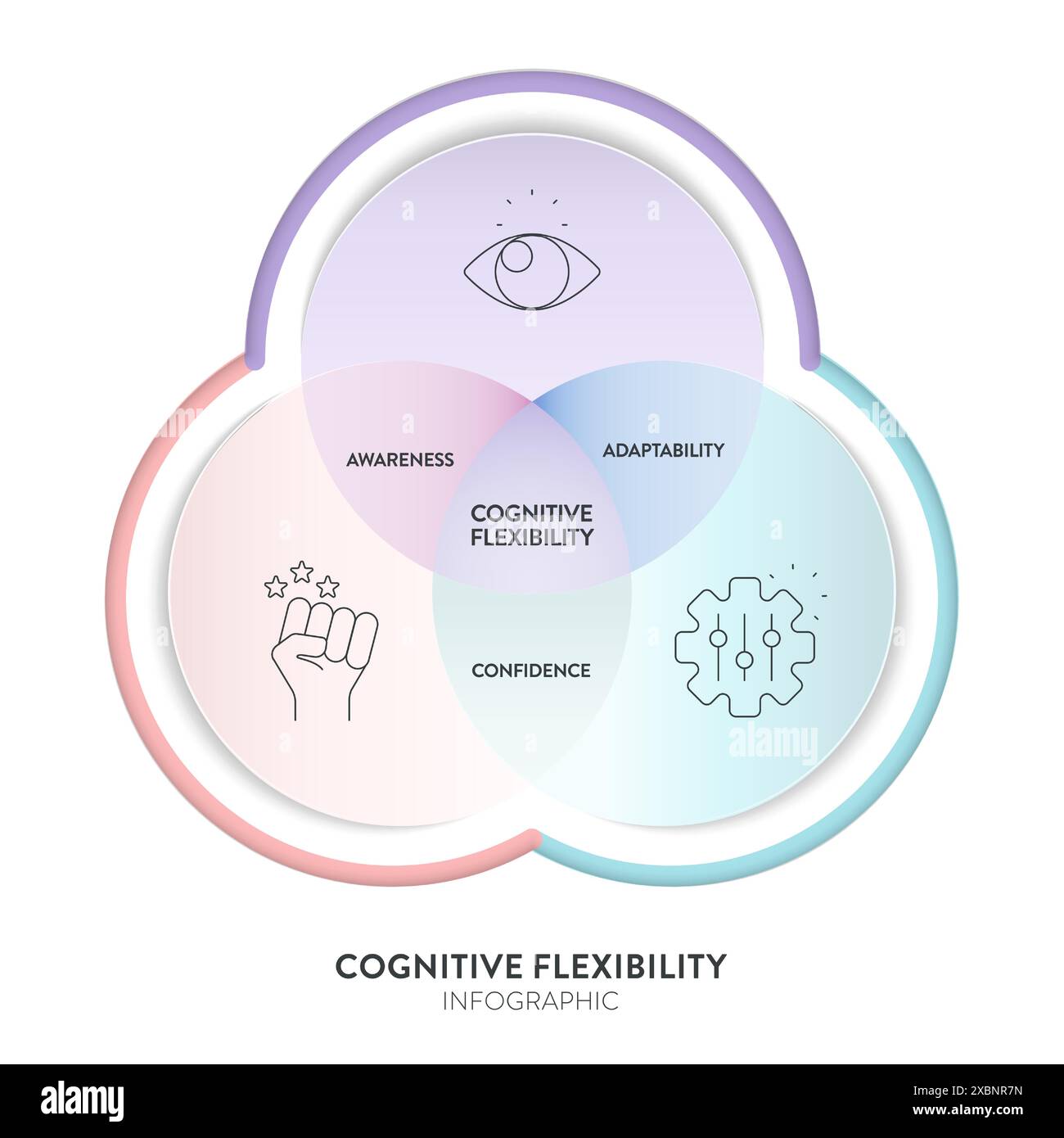 AWARENESS

ADAPTABILITY

COGNITIVE FLEXIBILITY

CONFIDENCE

alamy

COGNITIVE FLEXIBILITY
INFOGRAPHIC

alamy

Image ID: 2XBNR7N
www.alamy.com