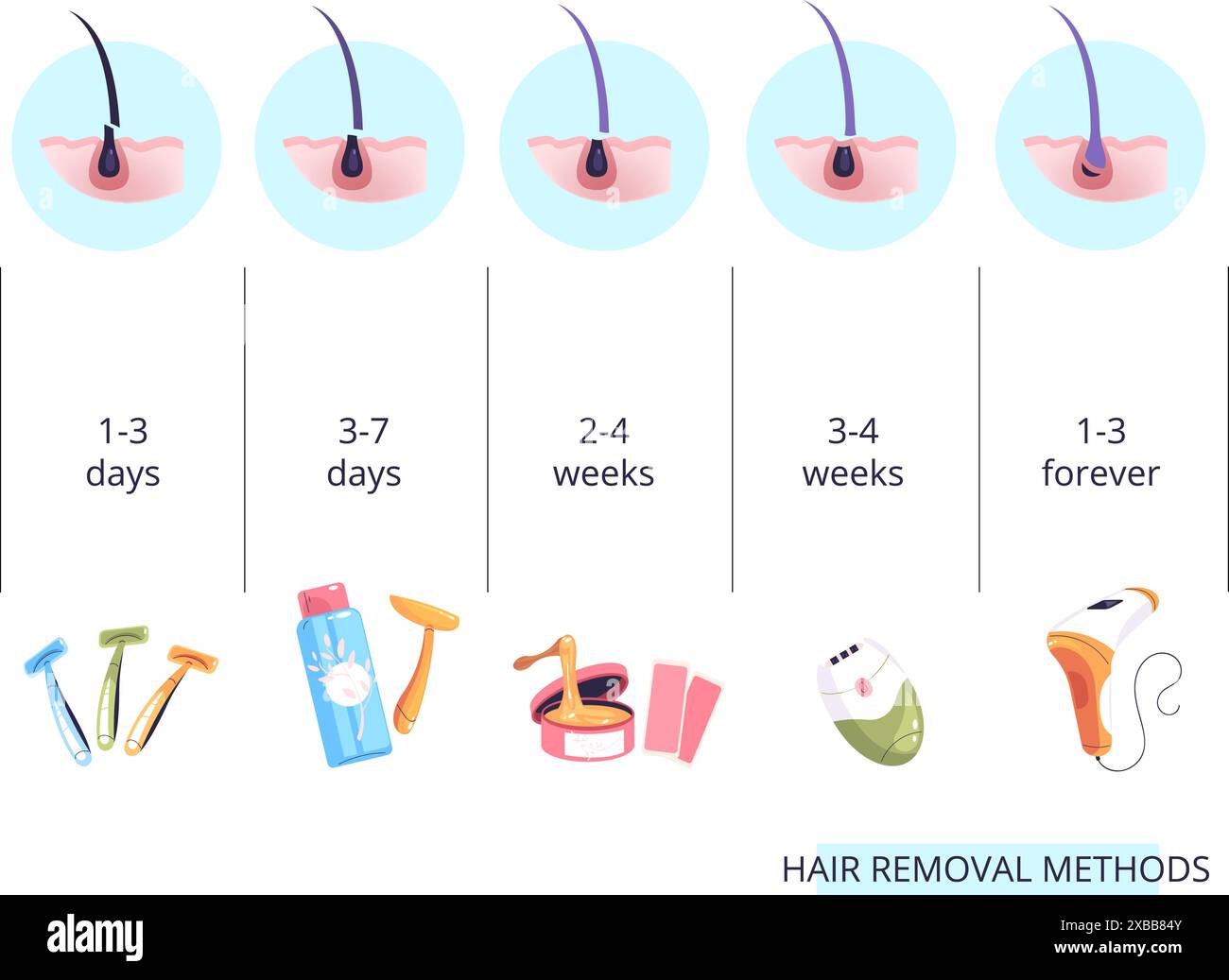 1-3
days

3-7
days

2-4
weeks

3-4
weeks

1-3
forever

HAIR REMOVAL METHODS

alamy

Image ID: 2XBB84Y
www.alamy.com