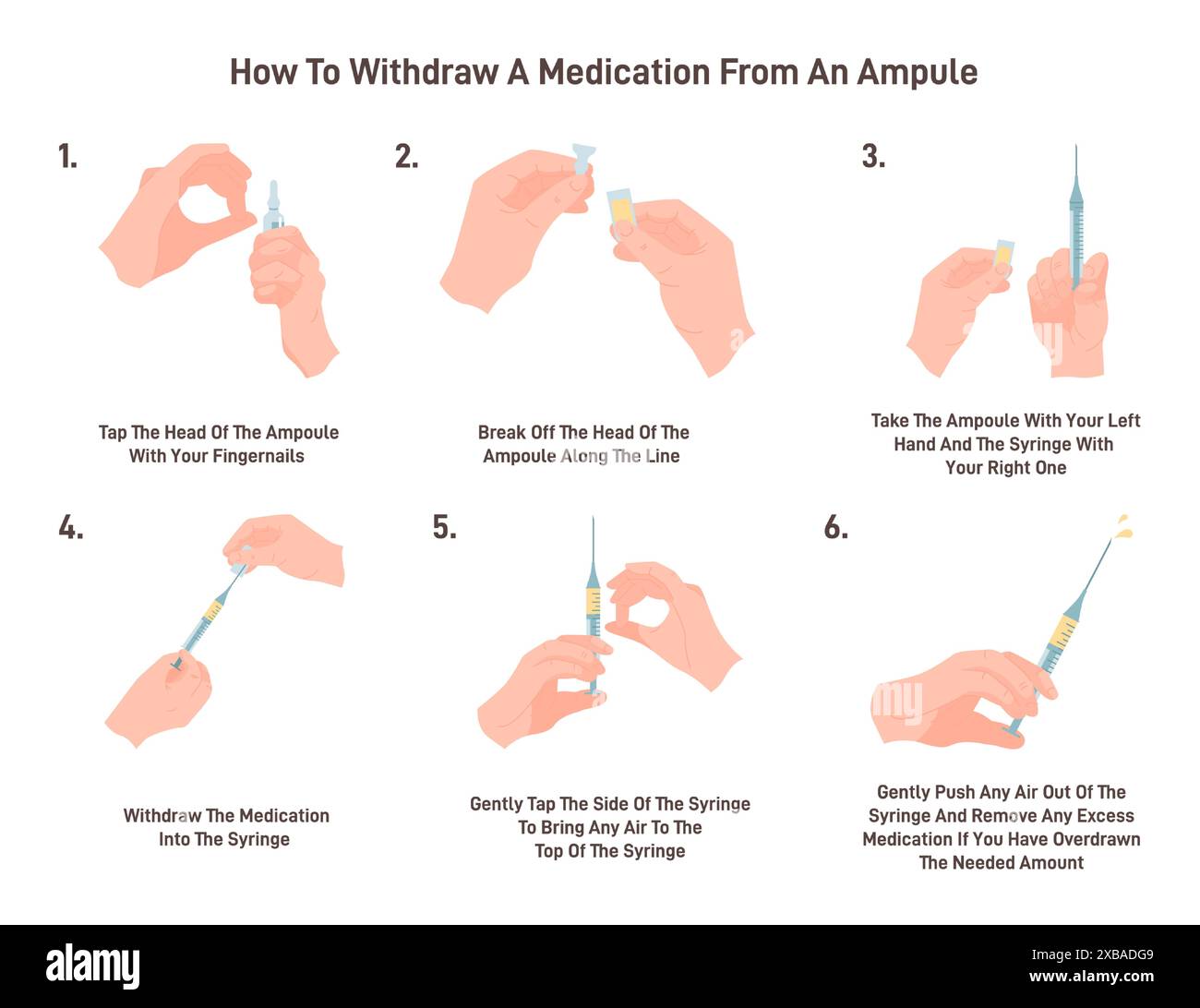 How To Withdraw A Medication From An Ampule

1.

Tap The Head Of The Ampoule With Your Fingernails

2.

Break Off The Head Of The Ampoule Along The Line

3.

Take The Ampoule With Your Left Hand And The Syringe With Your Right One

4.

Withdraw The Medication Into The Syringe

5.

Gently Tap The Side Of The Syringe To Bring Any Air To The Top Of The Syringe

6.

Gently Push Any Air Out Of The Syringe And Remove Any Excess Medication If You Have Overdrawn The Needed Amount

alamy

Image ID: 2XBADG9
www.alamy.com