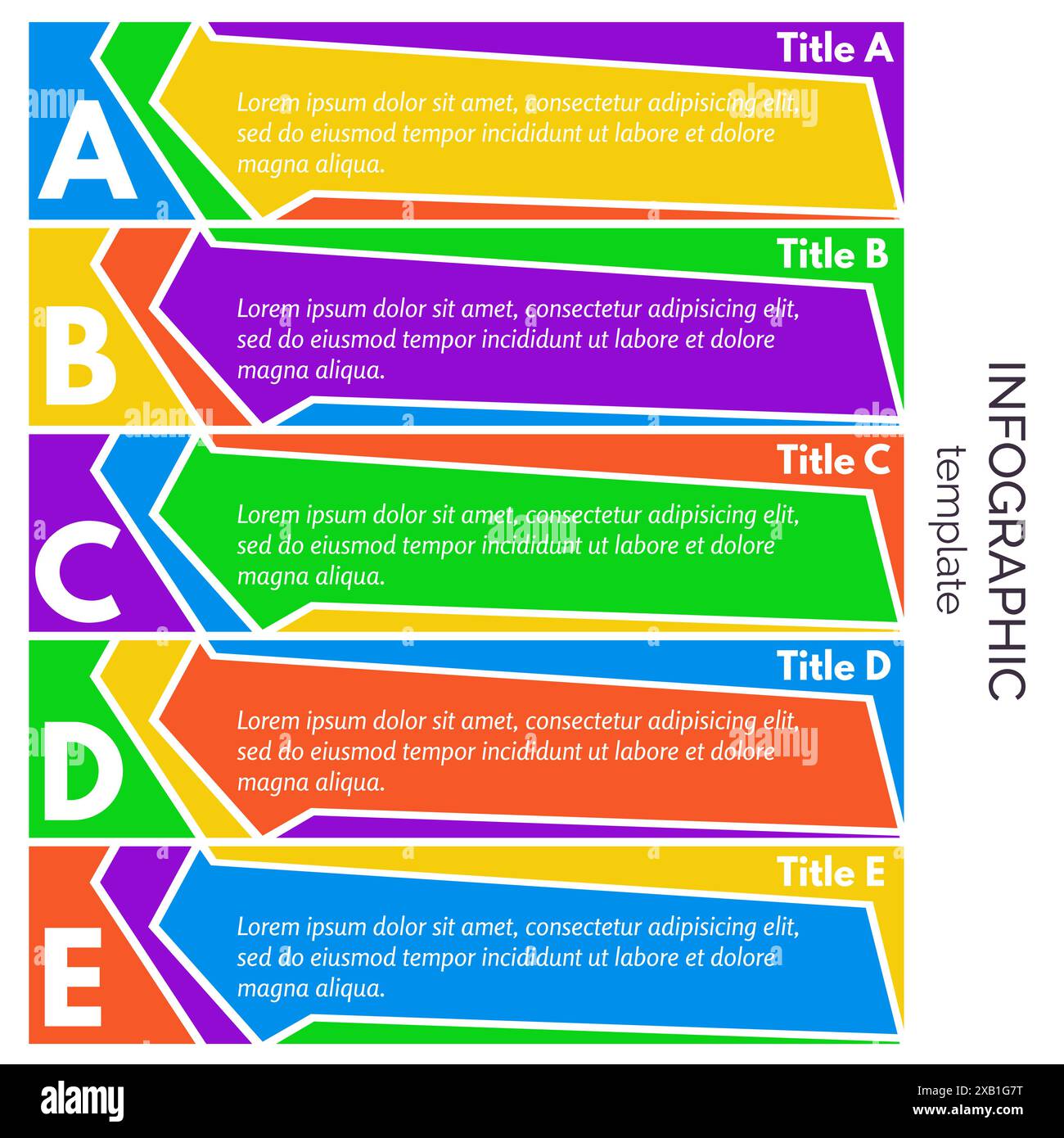 A

Title A

Lorem ipsum dolor sit amet, consectetur adipisicing elit, sed do eiusmod tempor incididunt ut labore et dolore magna aliqua.

B

Title B

Lorem ipsum dolor sit amet, consectetur adipisicing elit, sed do eiusmod tempor incididunt ut labore et dolore magna aliqua.

C

Title C

Lorem ipsum dolor sit amet, consectetur adipisicing elit, sed do eiusmod tempor incididunt ut labore et dolore magna aliqua.

D

Title D

Lorem ipsum dolor sit amet, consectetur adipisicing elit, sed do eiusmod tempor incididunt ut labore et dolore magna aliqua.

E

Title E

Lorem ipsum dolor sit amet, consectetur adipisicing elit, sed do eiusmod tempor incididunt ut labore et dolore magna aliqua.

INFOGRAPHIC
template

alamy

Image ID: 2XB1G7T
www.alamy.com