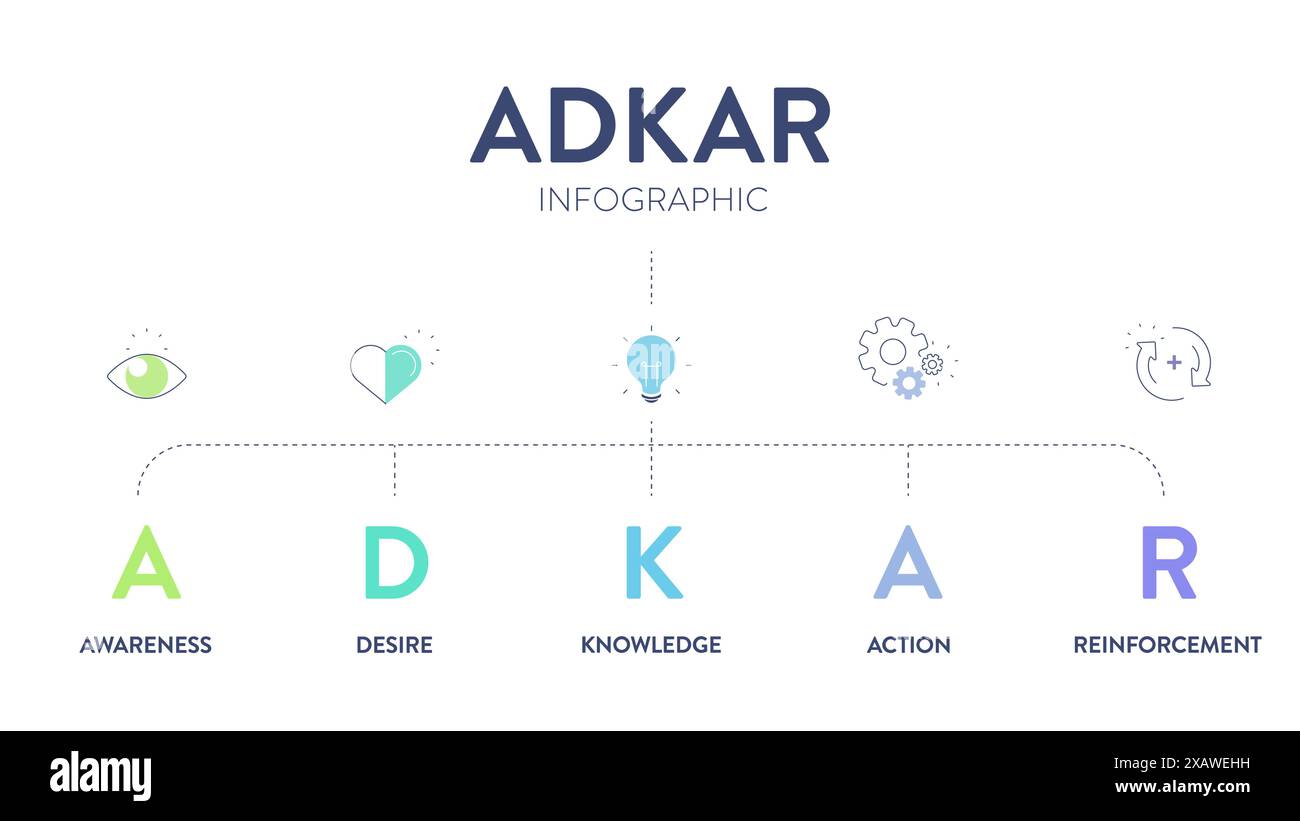 ADKAR
INFOGRAPHIC

A
AWARENESS

D
DESIRE

K
KNOWLEDGE

A
ACTION

R
REINFORCEMENT

alamy

Image ID: 2XAWEHH
www.alamy.com