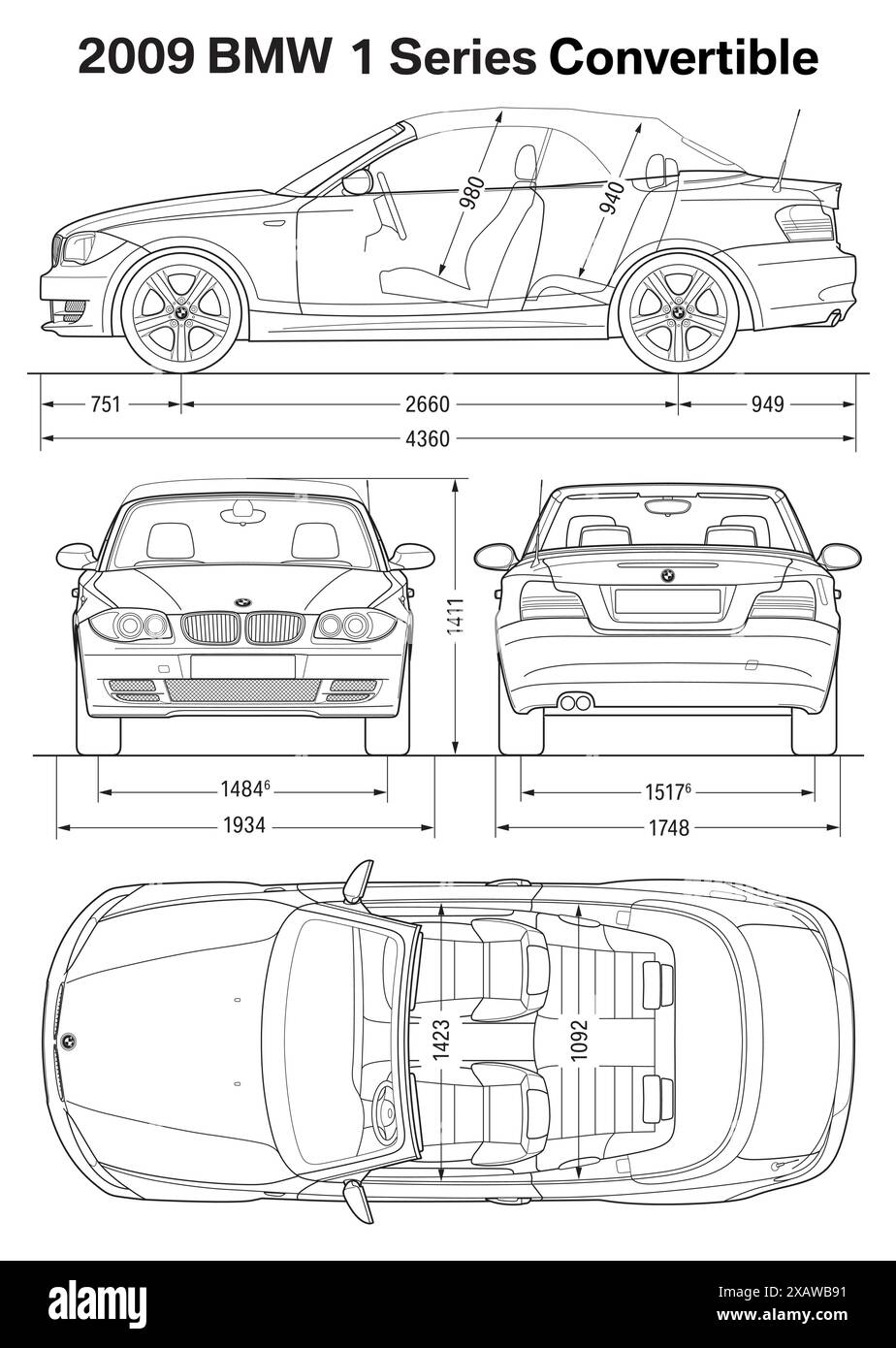 2009 BMW 1 Series Convertible

980

940

751

2660

949

4360

1411

$1484^6$

1934

$1517^6$

1748

1423

1092

alamy

Image ID: 2XAWB91
www.alamy.com