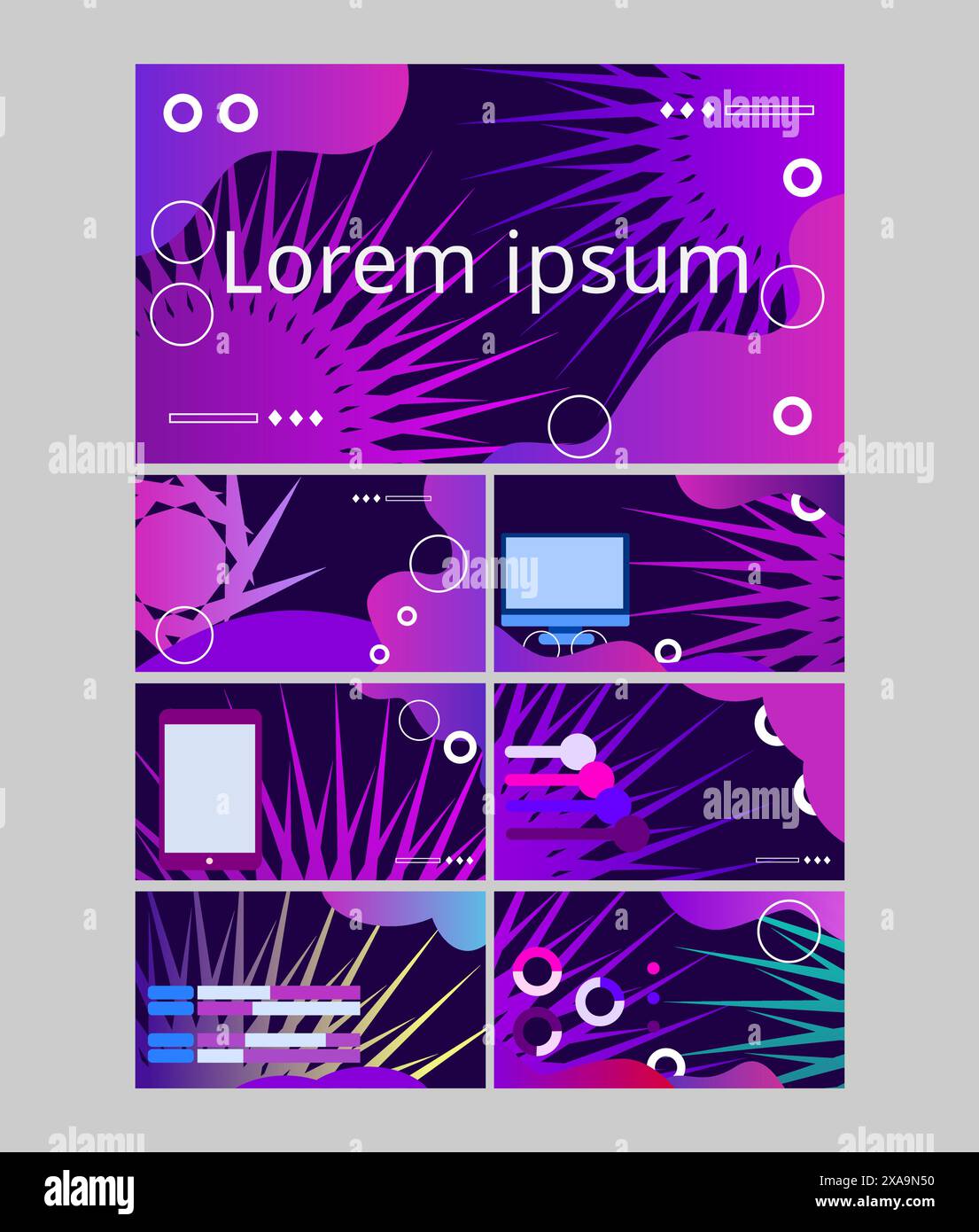 alamy

Lorem ipsum

alamy

alamy

alamy

alamy

alamy

alamy

alamy

Image ID: 2XA9N50
www.alamy.com