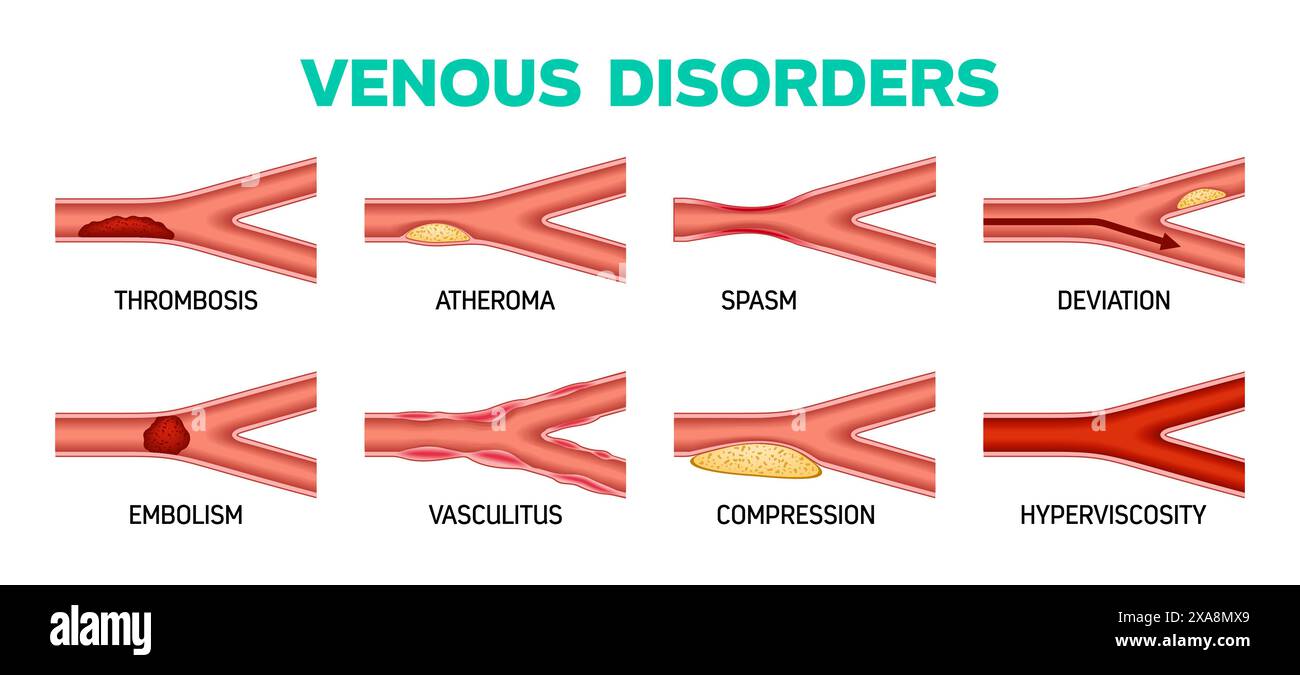 VENOUS DISORDERS

THROMBOSIS

ATHEROMA

SPASM

DEVIATION

EMBOLISM

VASCULITUS

COMPRESSION

HYPERVISCOSITY

alamy

Image ID: 2XA8MX9
www.alamy.com