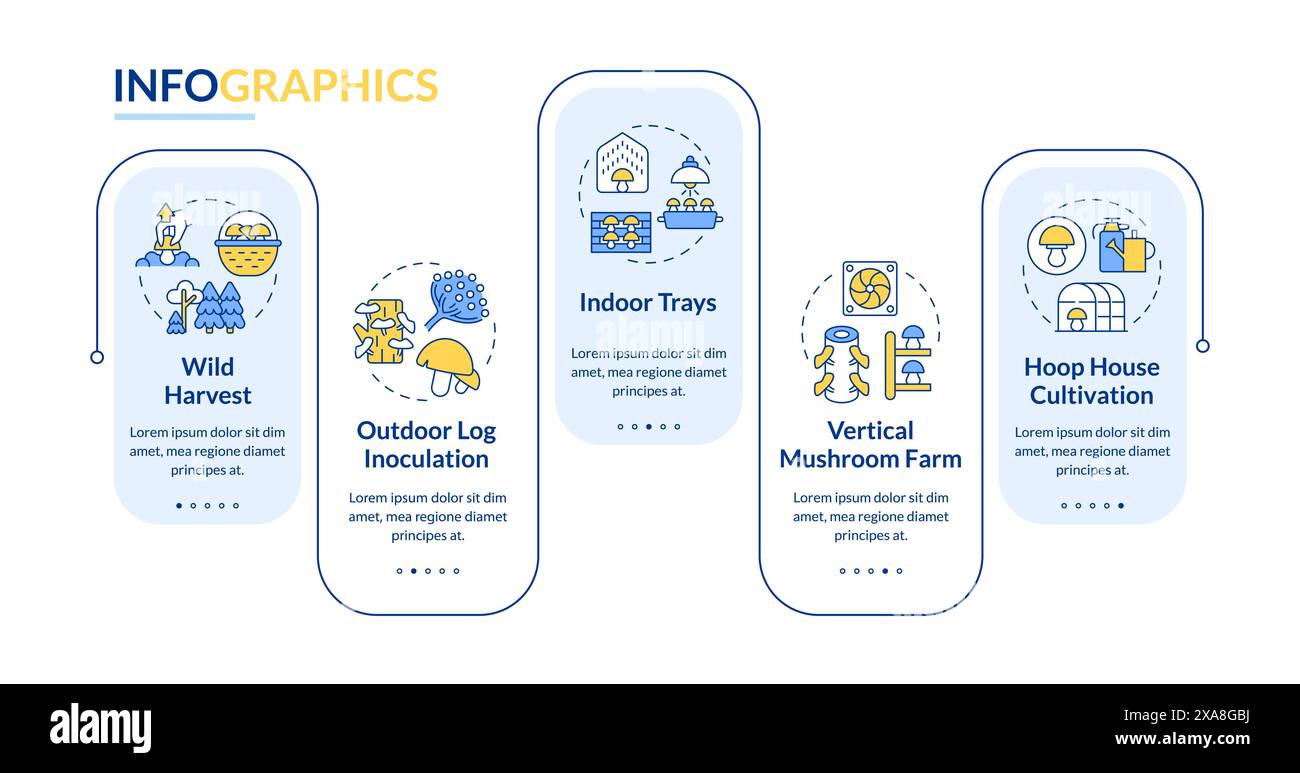 INFOGRAPHICS

Wild Harvest

Lorem ipsum dolor sit dim amet, mea regione diamet principes at.

Outdoor Log Inoculation

Lorem ipsum dolor sit dim amet, mea regione diamet principes at.

Indoor Trays

Lorem ipsum dolor sit dim amet, mea regione diamet principes at.

Vertical Mushroom Farm

Lorem ipsum dolor sit dim amet, mea regione diamet principes at.

Hoop House Cultivation

Lorem ipsum dolor sit dim amet, mea regione diamet principes at.

alamy

Image ID: 2XA8GBJ
www.alamy.com