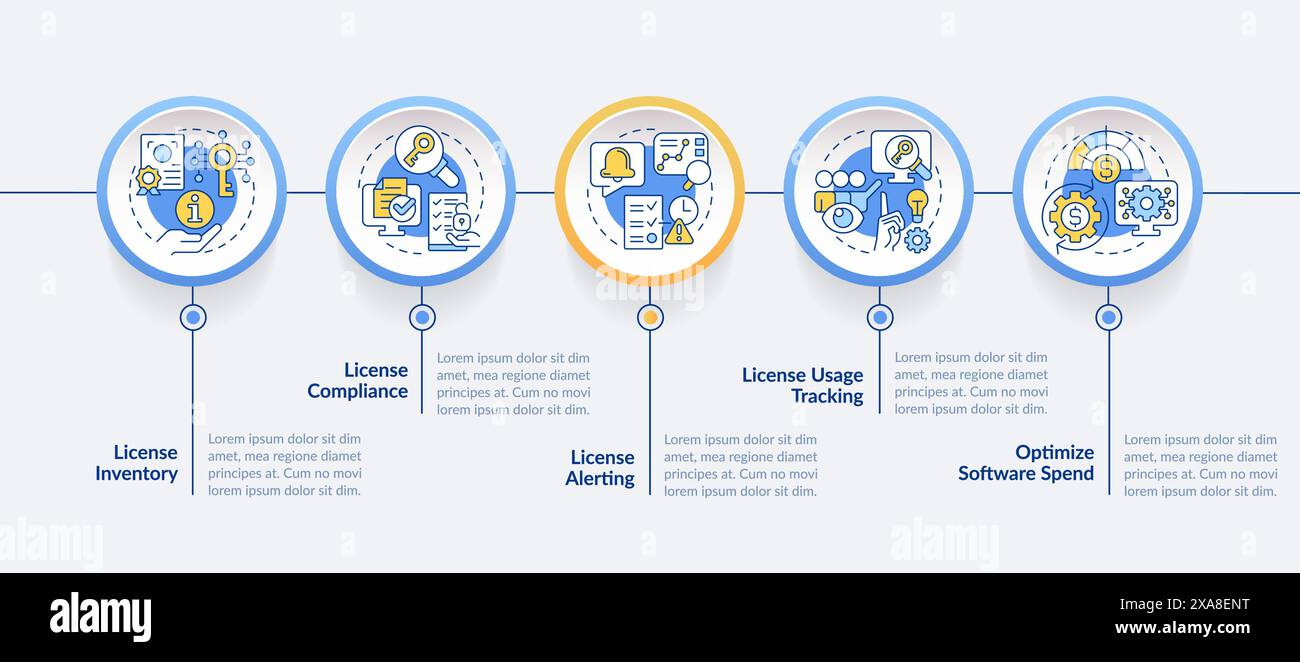 License Inventory

Lorem ipsum dolor sit dim amet, mea regione diamet principes at. Cum no movi lorem ipsum dolor sit dim.

License Compliance

Lorem ipsum dolor sit dim amet, mea regione diamet principes at. Cum no movi lorem ipsum dolor sit dim.

License Alerting

Lorem ipsum dolor sit dim amet, mea regione diamet principes at. Cum no movi lorem ipsum dolor sit dim.

License Usage Tracking

Lorem ipsum dolor sit dim amet, mea regione diamet principes at. Cum no movi lorem ipsum dolor sit dim.

Optimize Software Spend

Lorem ipsum dolor sit dim amet, mea regione diamet principes at. Cum no movi lorem ipsum dolor sit dim.

alamy

alamy

alamy

alamy

Image ID: 2XA8ENT
www.alamy.com