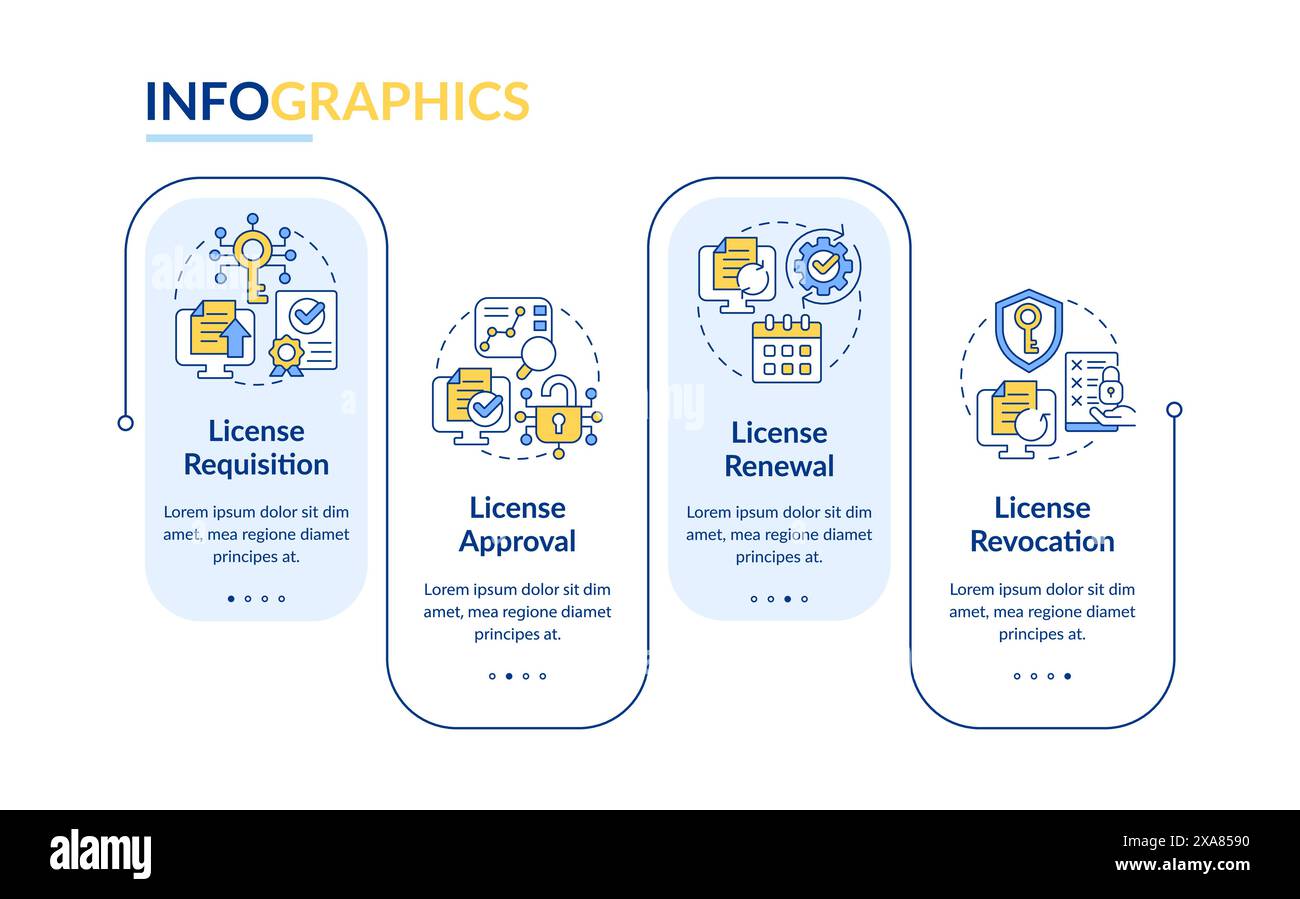 INFOGRAPHICS

License Requisition

Lorem ipsum dolor sit dim amet, mea regione diamet principes at.

License Approval

Lorem ipsum dolor sit dim amet, mea regione diamet principes at.

License Renewal

Lorem ipsum dolor sit dim amet, mea regione diamet principes at.

License Revocation

Lorem ipsum dolor sit dim amet, mea regione diamet principes at.

alamy

Image ID: 2XA8590
www.alamy.com