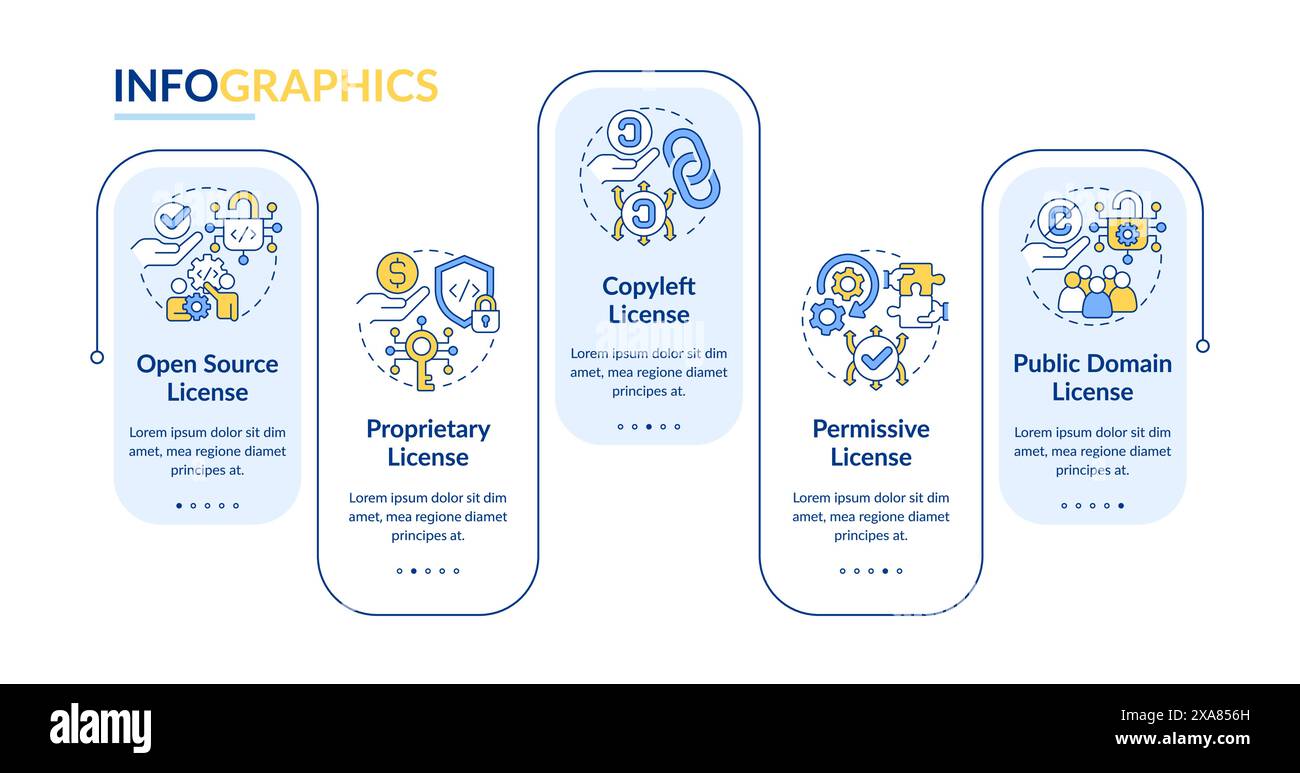 INFOGRAPHICS

Open Source License

Lorem ipsum dolor sit dim amet, mea regione diamet principes at.

Proprietary License

Lorem ipsum dolor sit dim amet, mea regione diamet principes at.

Copyleft License

Lorem ipsum dolor sit dim amet, mea regione diamet principes at.

Permissive License

Lorem ipsum dolor sit dim amet, mea regione diamet principes at.

Public Domain License

Lorem ipsum dolor sit dim amet, mea regione diamet principes at.

alamy

Image ID: 2XA856H
www.alamy.com