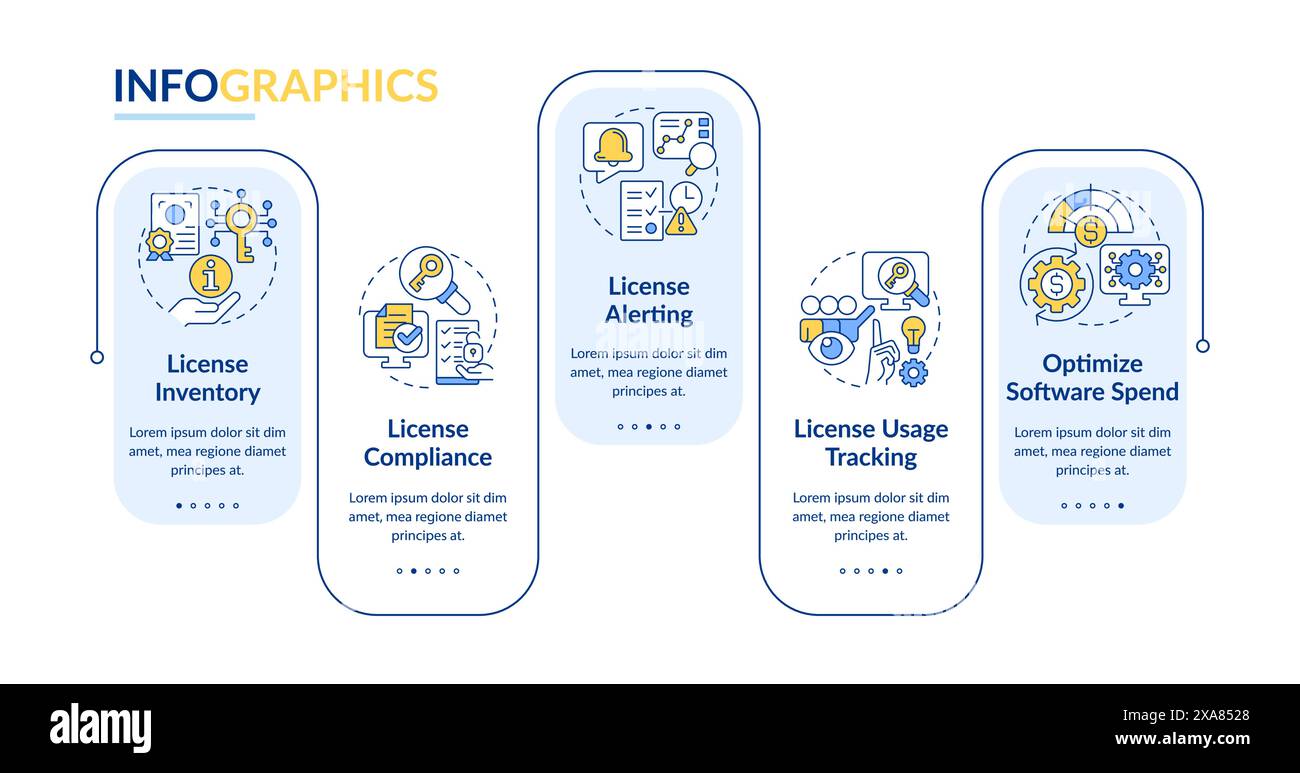 INFOGRAPHICS

License Inventory

Lorem ipsum dolor sit dim amet, mea regione diamet principes at.

License Compliance

Lorem ipsum dolor sit dim amet, mea regione diamet principes at.

License Alerting

Lorem ipsum dolor sit dim amet, mea regione diamet principes at.

License Usage Tracking

Lorem ipsum dolor sit dim amet, mea regione diamet principes at.

Optimize Software Spend

Lorem ipsum dolor sit dim amet, mea regione diamet principes at.

alamy

Image ID: 2XA8528
www.alamy.com