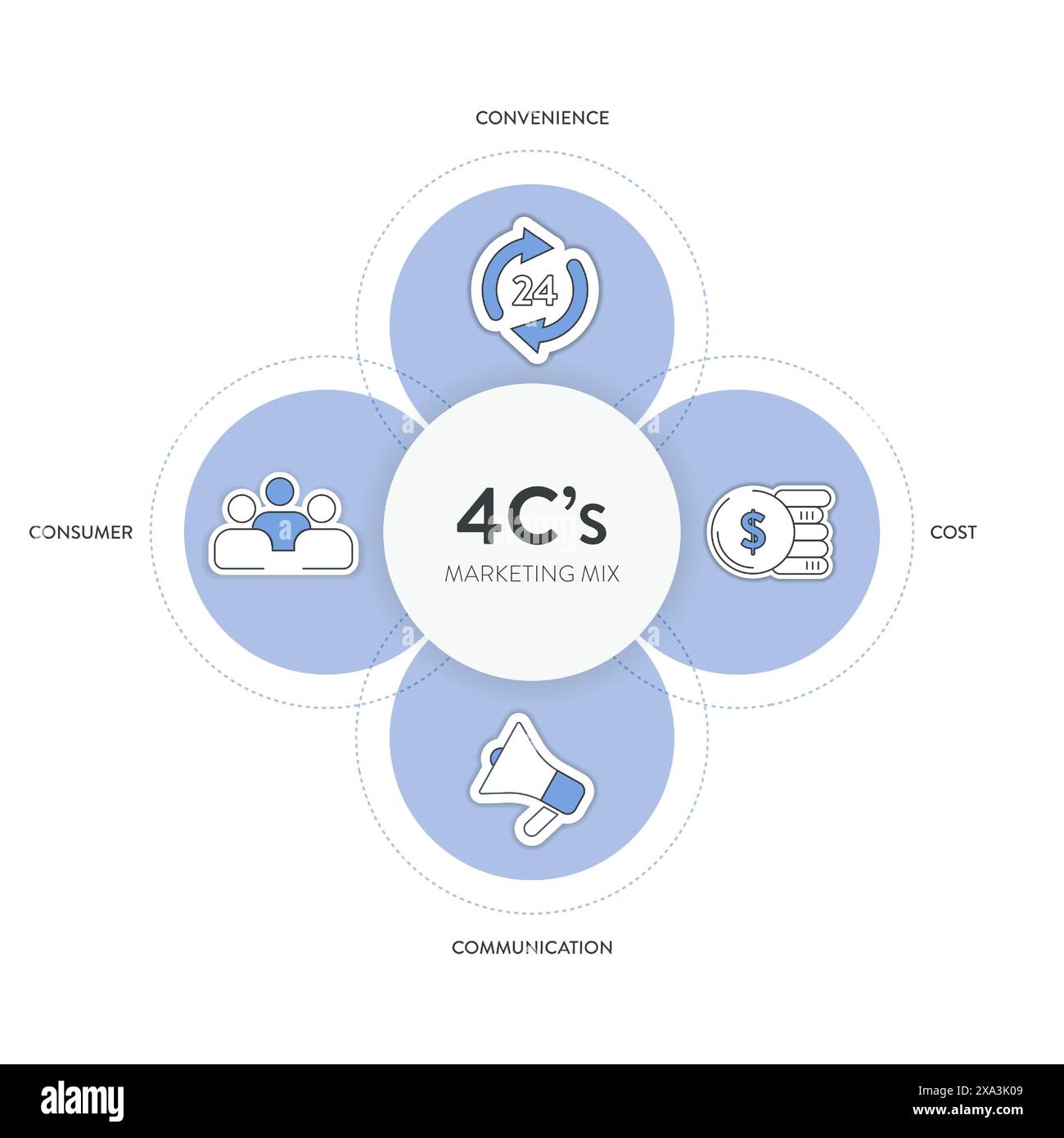 CONVENIENCE

24

CONSUMER

4C's

MARKETING MIX

$

COST

COMMUNICATION

alamy

Image ID: 2XA3K09
www.alamy.com