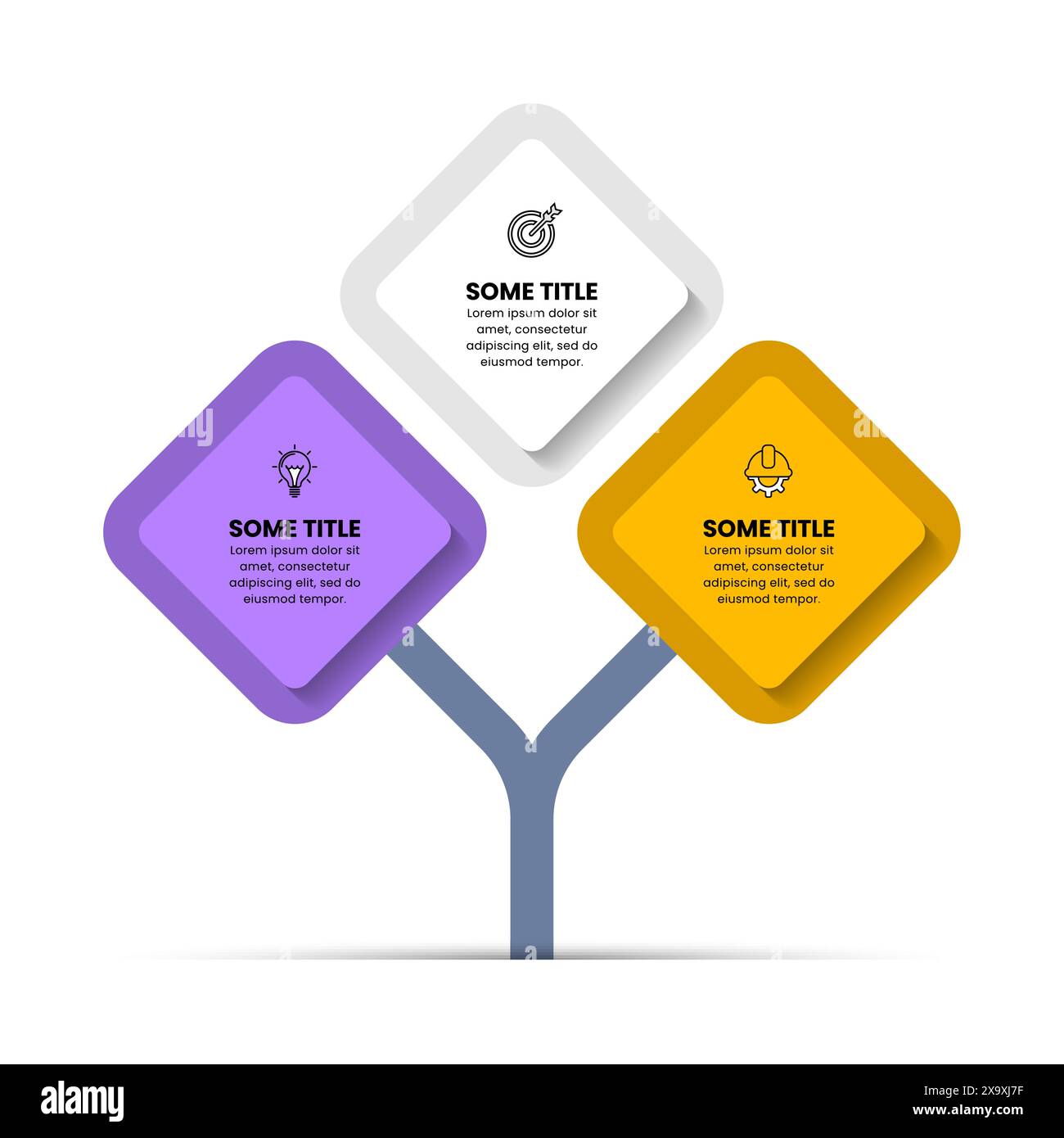 SOME TITLE
Lorem ipsum dolor sit amet, consectetur adipiscing elit, sed do eiusmod tempor.

SOME TITLE
Lorem ipsum dolor sit amet, consectetur adipiscing elit, sed do eiusmod tempor.

SOME TITLE
Lorem ipsum dolor sit amet, consectetur adipiscing elit, sed do eiusmod tempor.

alamy

Image ID: 2X9XJ7F
www.alamy.com