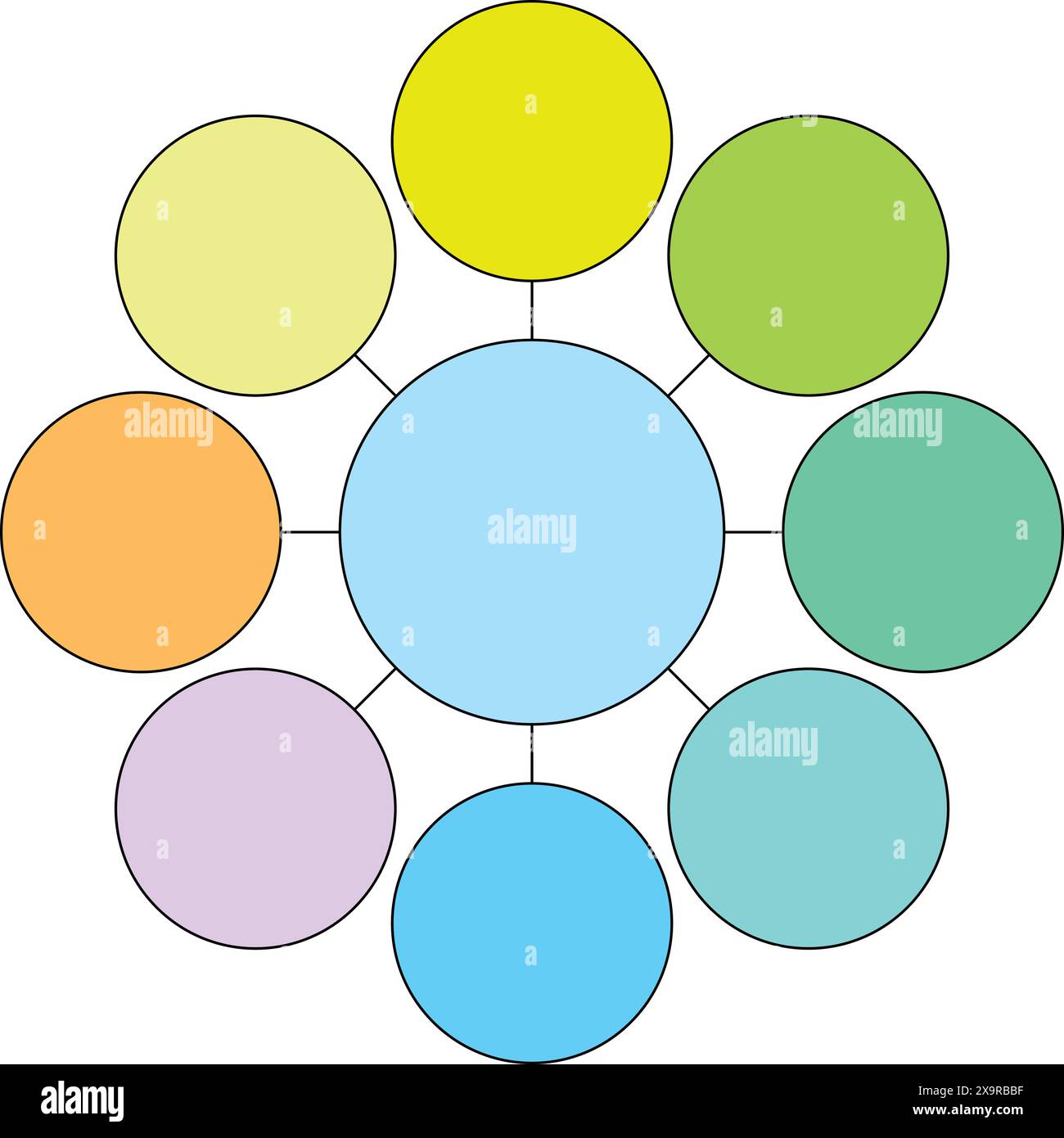 alamy
alamy
alamy
alamy

alamy
Image ID: 2X9RBBF
www.alamy.com