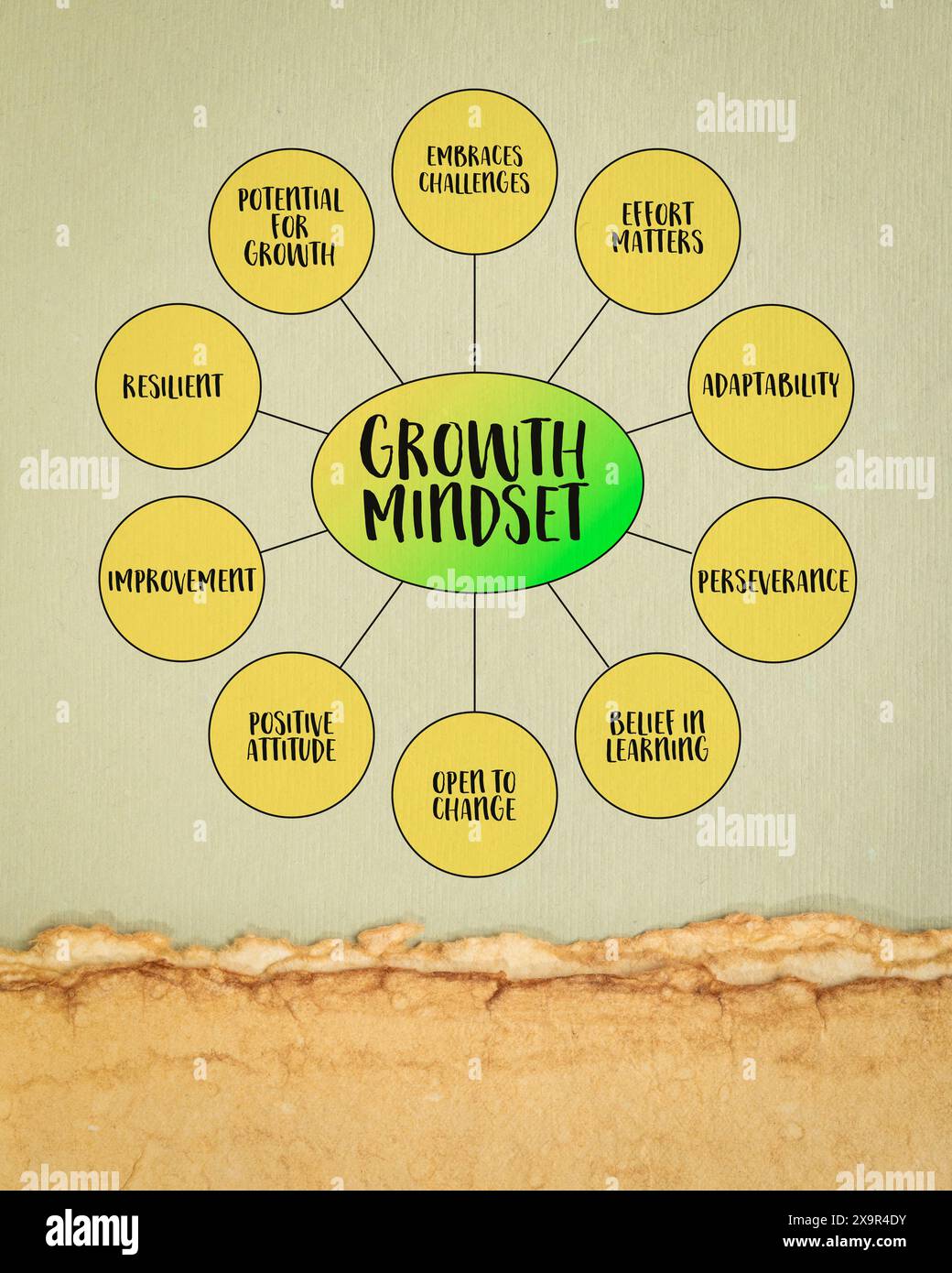 GROWTH MINDSET

EMBRACES CHALLENGES

EFFORT MATTERS

ADAPTABILITY

PERSEVERANCE

BELIEF IN LEARNING

OPEN TO CHANGE

POSITIVE ATTITUDE

IMPROVEMENT

RESILIENT

POTENTIAL FOR GROWTH

alamy

alamy

alamy

alamy

alamy

alamy

alamy

alamy

Image ID: 2X9R4DY
www.alamy.com