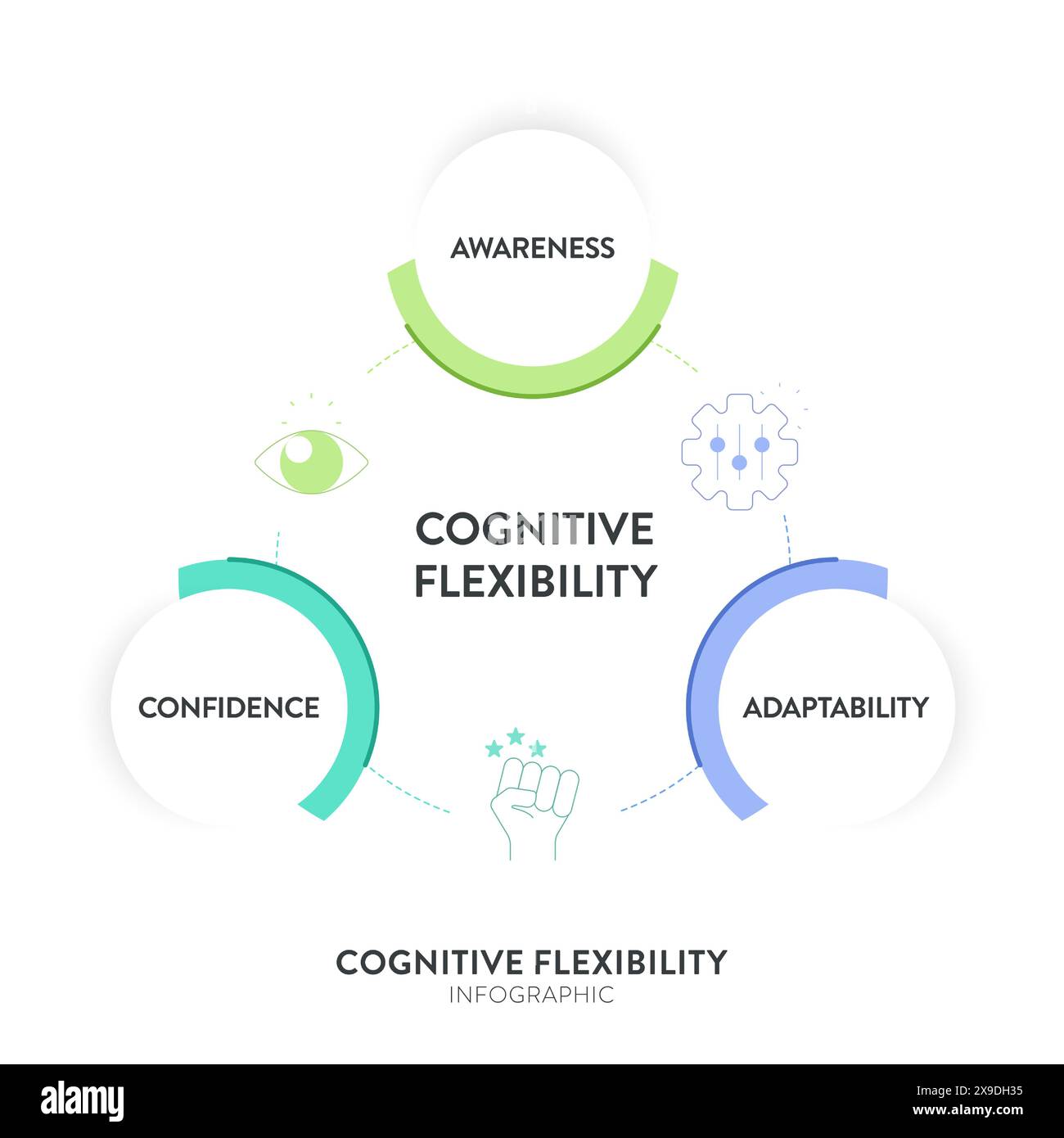 AWARENESS

COGNITIVE FLEXIBILITY

CONFIDENCE

ADAPTABILITY

COGNITIVE FLEXIBILITY
INFOGRAPHIC

alamy

Image ID: 2X9DH35
www.alamy.com